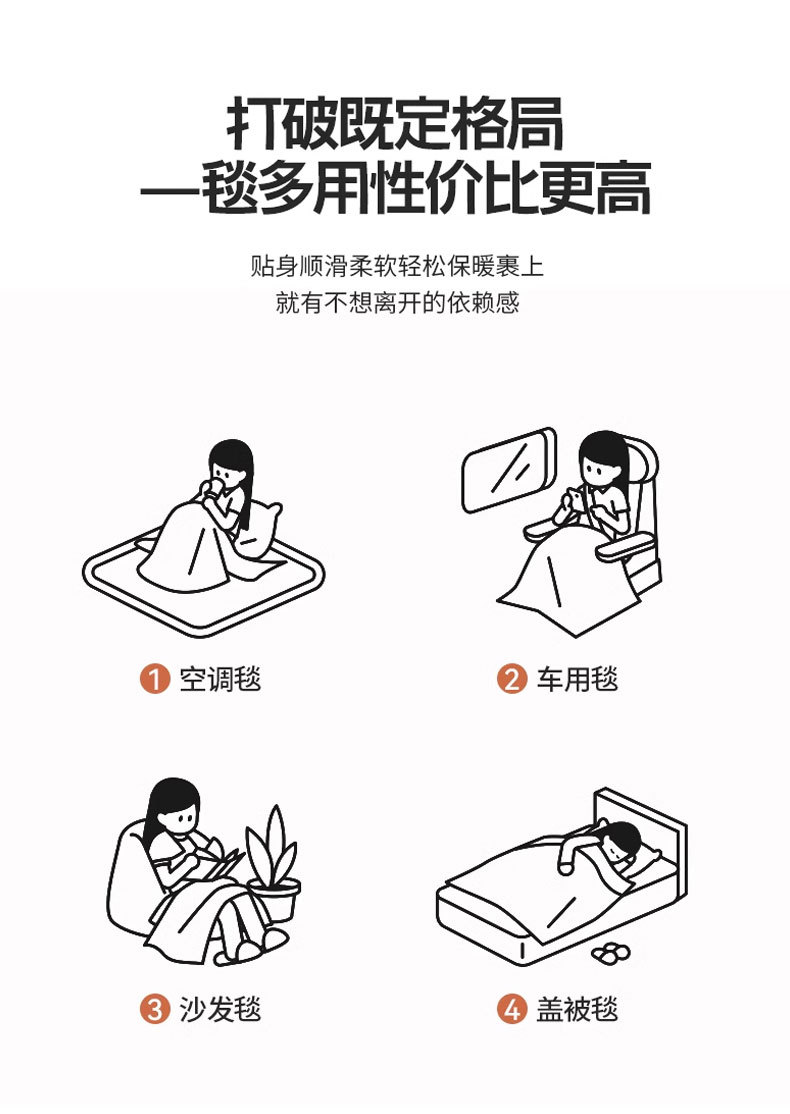 打破既定格局
一毯多用性价比更高

贴身顺滑柔软轻松保暖裹上
就有不想离开的依赖感

1 空调毯

2 车用毯

3 沙发毯

4 盖被毯