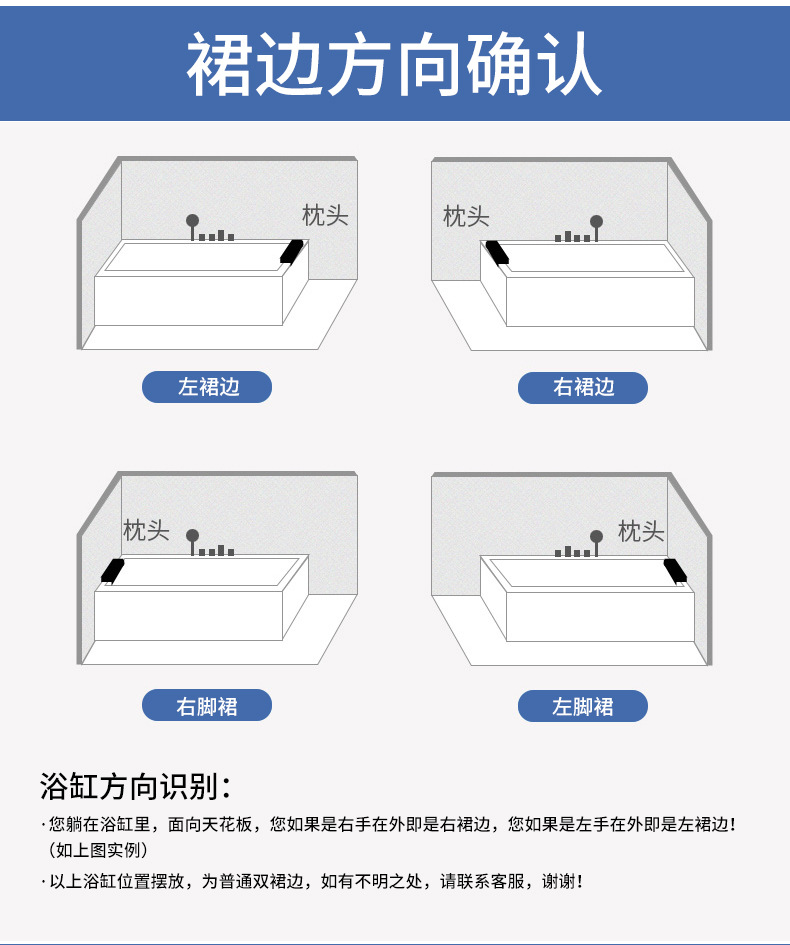 裙边方向确认

枕头

左裙边

枕头

右裙边

枕头

右脚裙

枕头

左脚裙

浴缸方向识别：

· 您躺在浴缸里，面向天花板，您如果是右手在外即是右裙边，您如果是左手在外即是左裙边！（如上图实例）

· 以上浴缸位置摆放，为普通双裙边，如有不明之处，请联系客服，谢谢！