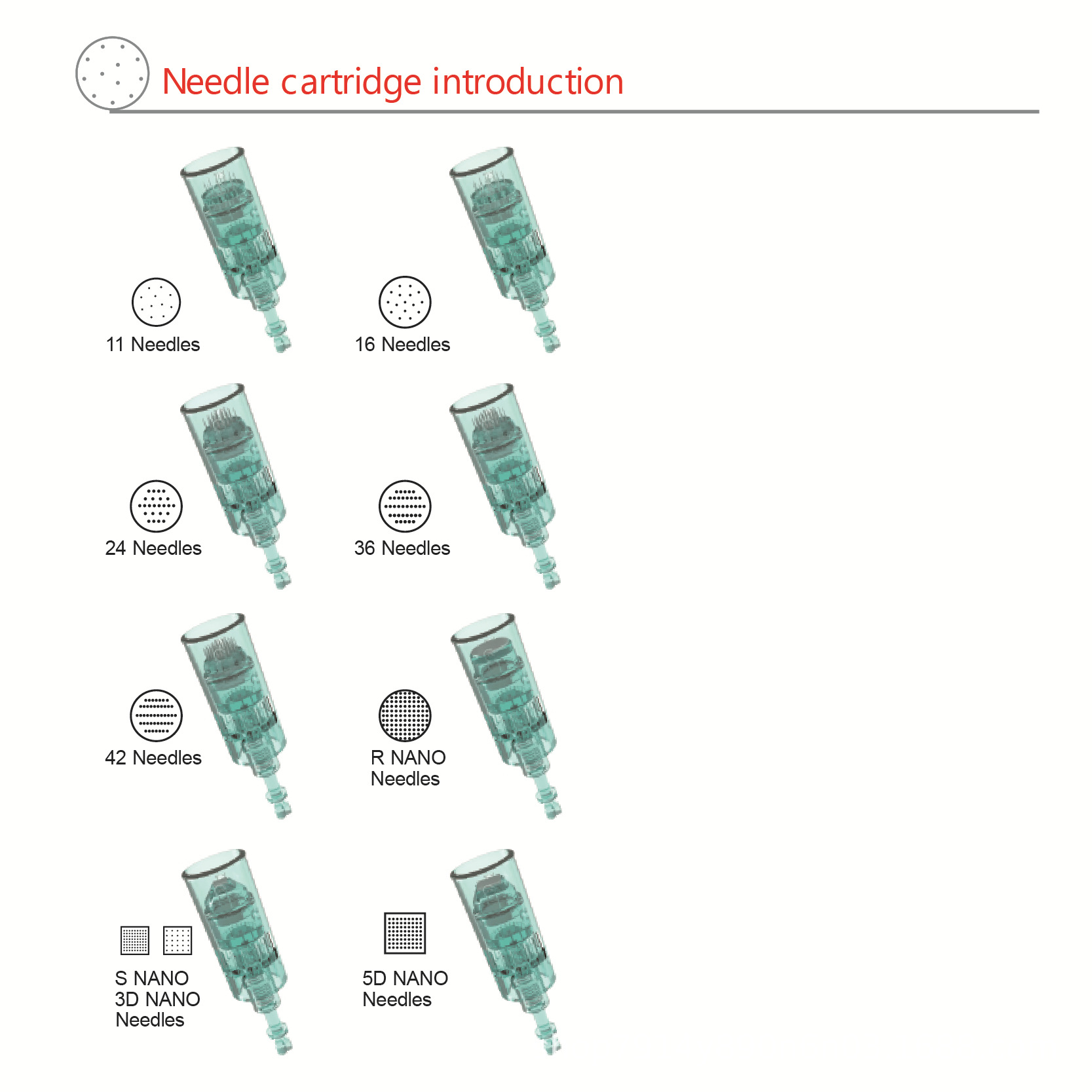 Needle cartridge introduction

11 Needles

16 Needles

24 Needles

36 Needles

42 Needles

R NANO Needles

S NANO 3D NANO Needles

5D NANO Needles