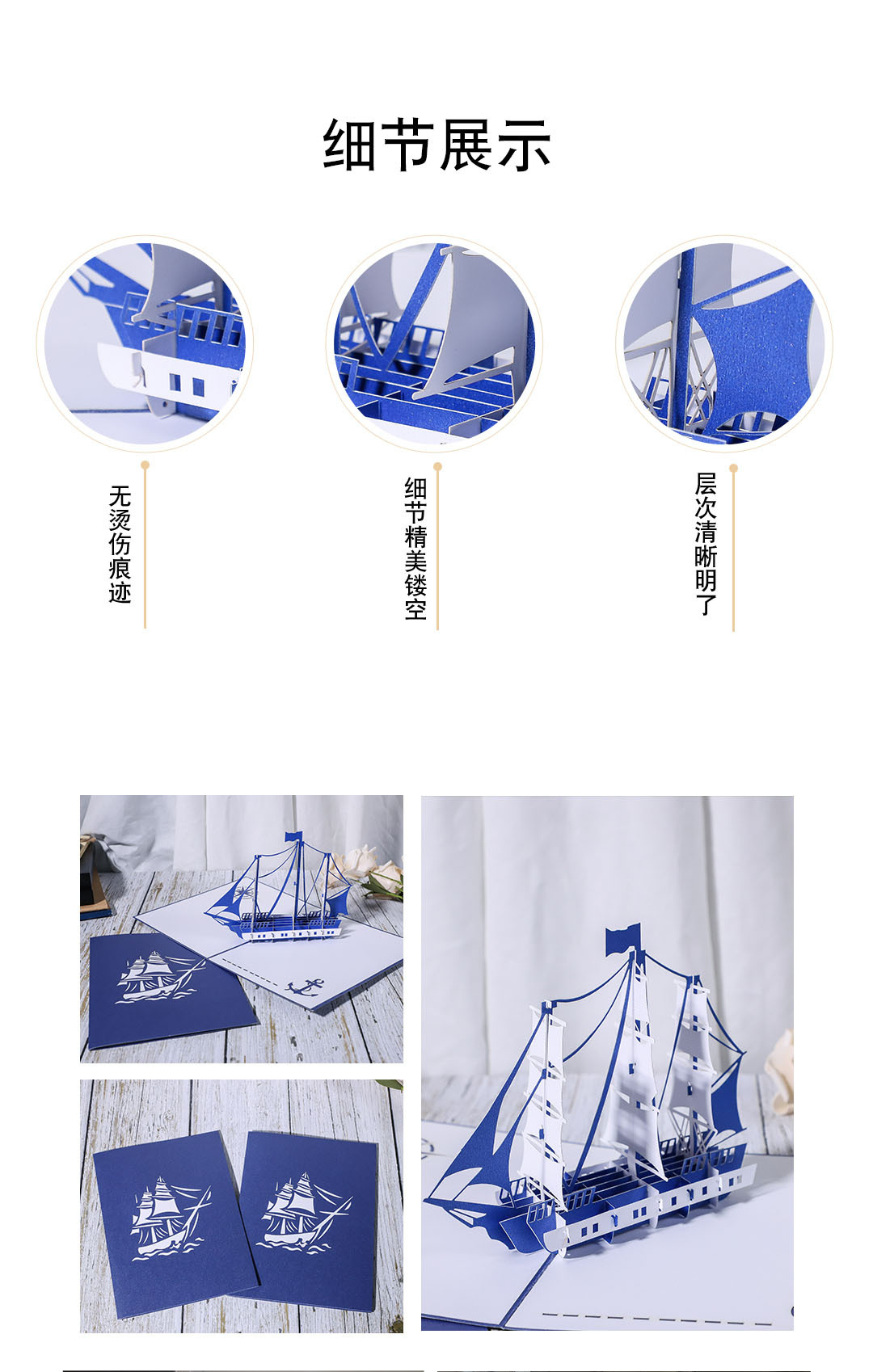 细节展示

无烫伤痕迹

细节精美镂空

层次清晰明了