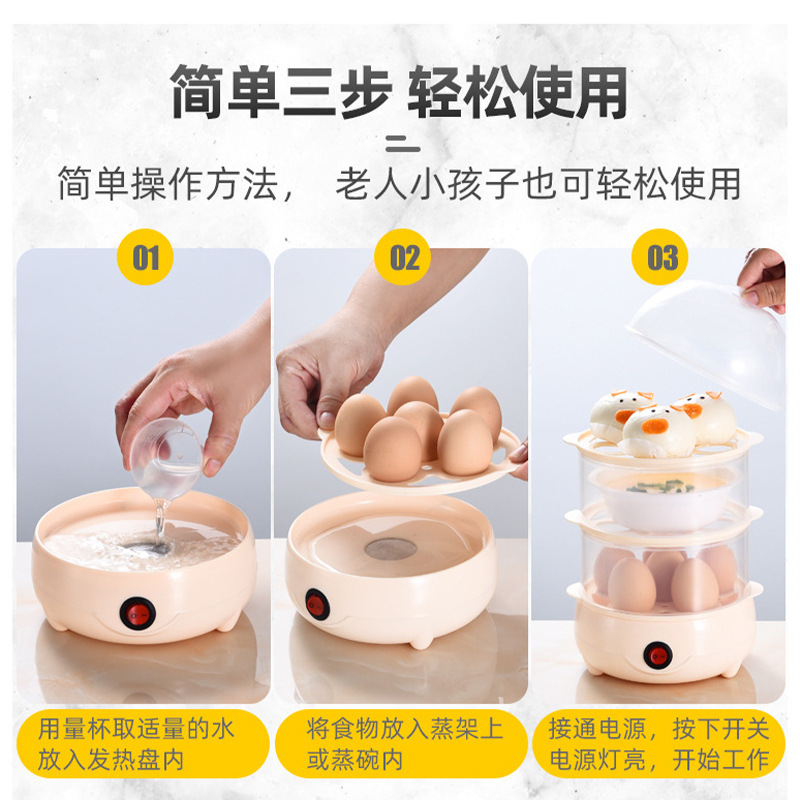 简单三步 轻松使用

简单操作方法， 老人小孩子也可轻松使用

01

02

03

用量杯取适量的水放入发热盘内

将食物放入蒸架上或蒸碗内

接通电源，按下开关电源灯亮，开始工作