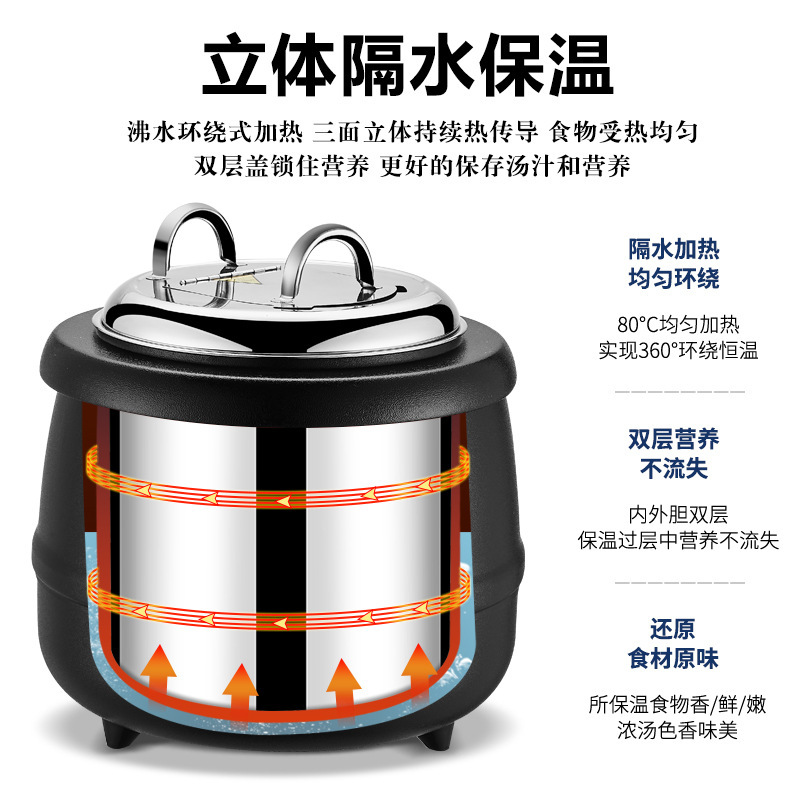 立体隔水保温

沸水环绕式加热 三面立体持续热传导 食物受热均匀
双层盖锁住营养 更好的保存汤汁和营养

隔水加热
均匀环绕

80°C均匀加热
实现360°环绕恒温

双层营养
不流失

内外胆双层
保温过层中营养不流失

还原
食材原味

所保温食物香/鲜/嫩
浓汤色香味美