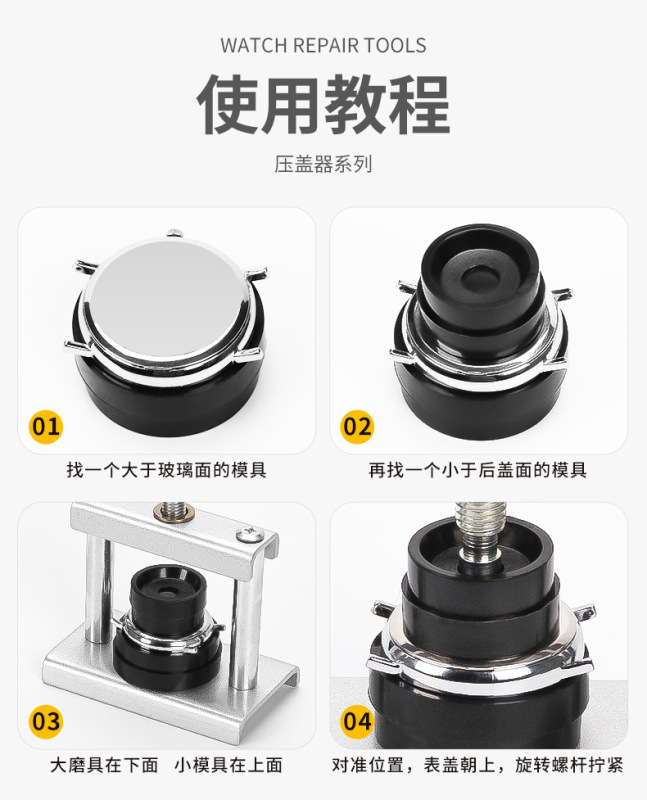 WATCH REPAIR TOOLS

使用教程

压盖器系列

01

找一个大于玻璃面的模具

02

再找一个小于后盖面的模具

03

大磨具在下面　小模具在上面

04

对准位置，表盖朝上，旋转螺杆拧紧