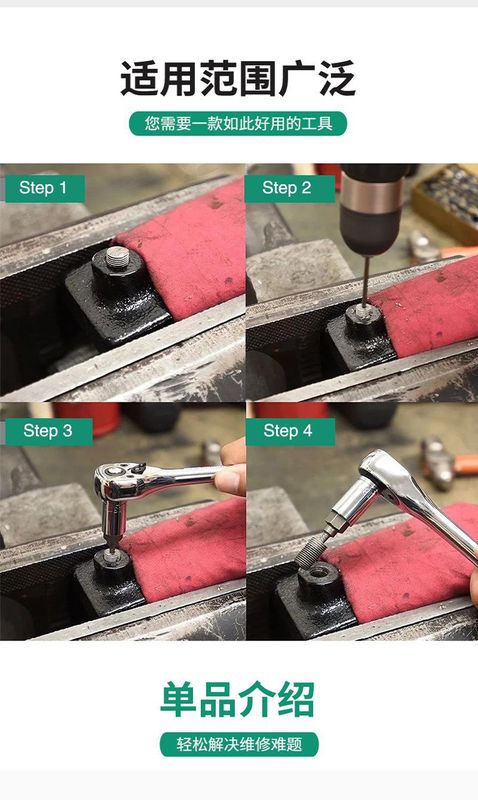 适用范围广泛

您需要一款如此好用的工具

Step 1

Step 2

Step 3

Step 4

单品介绍

轻松解决维修难题