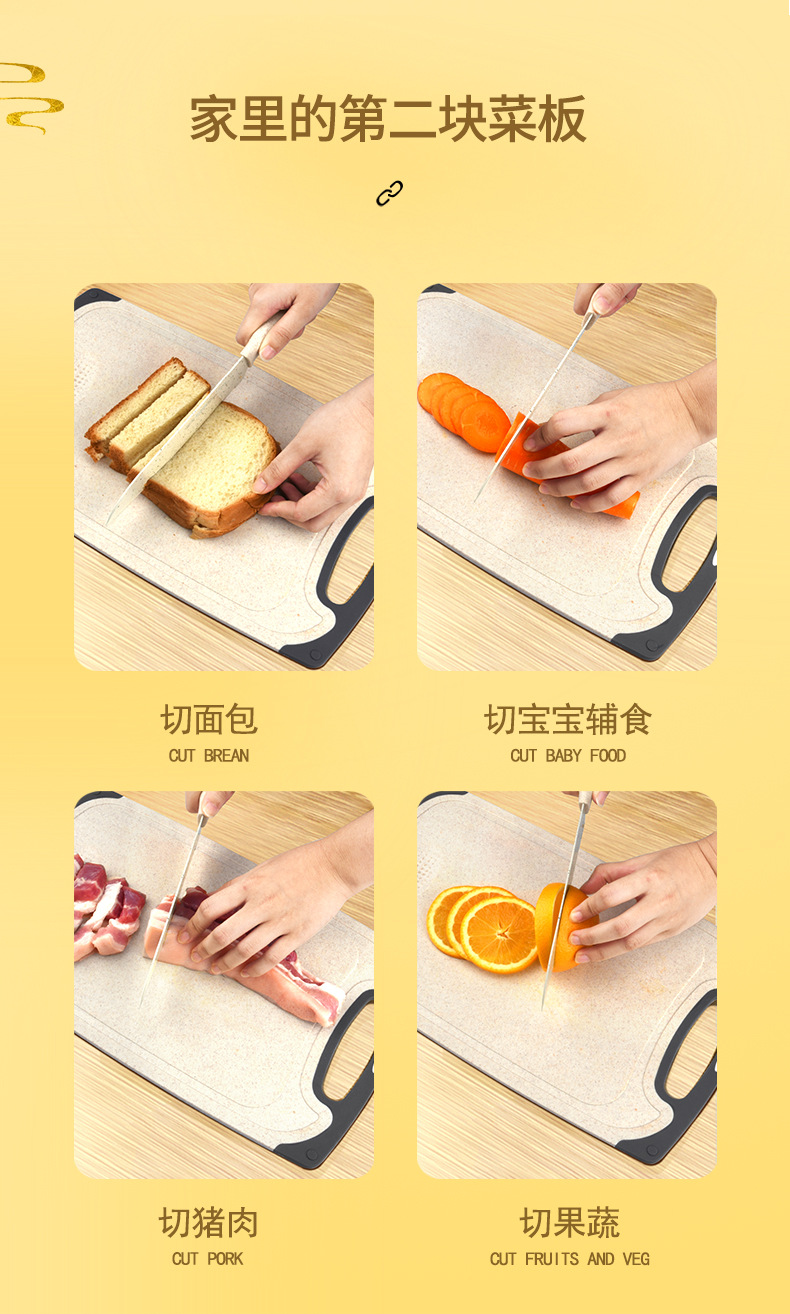 家里的第二块菜板

切面包
CUT BREAN

切宝宝辅食
CUT BABY FOOD

切猪肉
CUT PORK

切果蔬
CUT FRUITS AND VEG