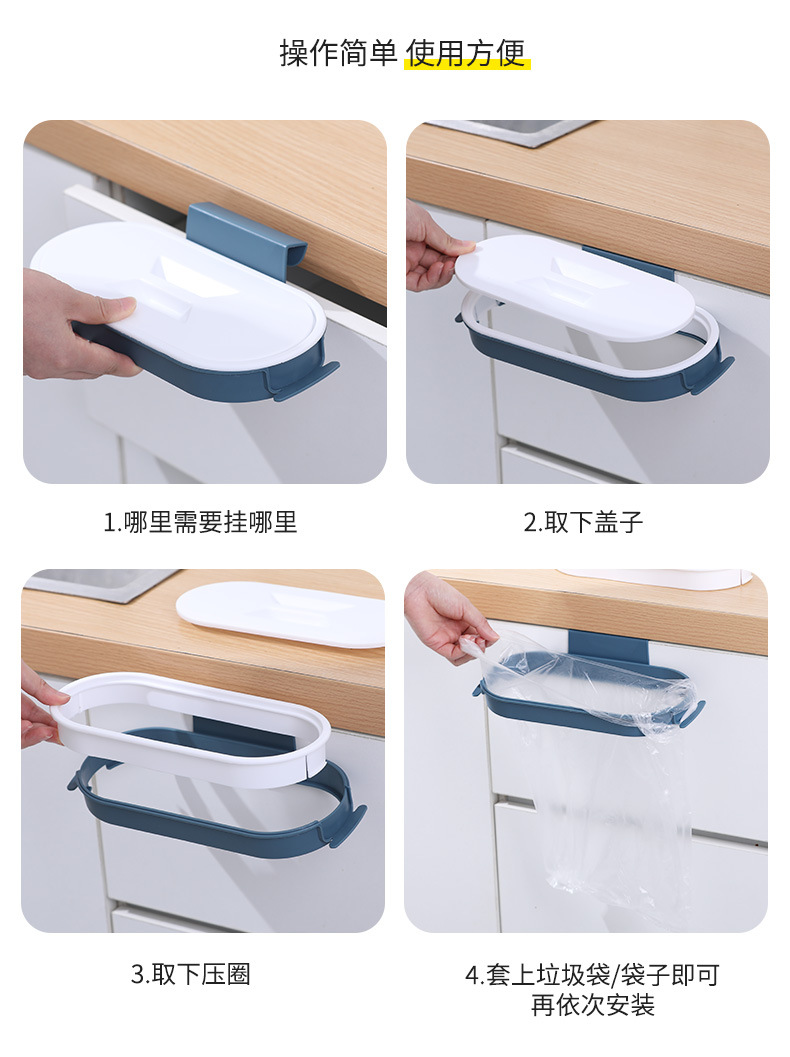 操作简单 使用方便

1.哪里需要挂哪里

2.取下盖子

3.取下压圈

4.套上垃圾袋/袋子即可
再依次安装