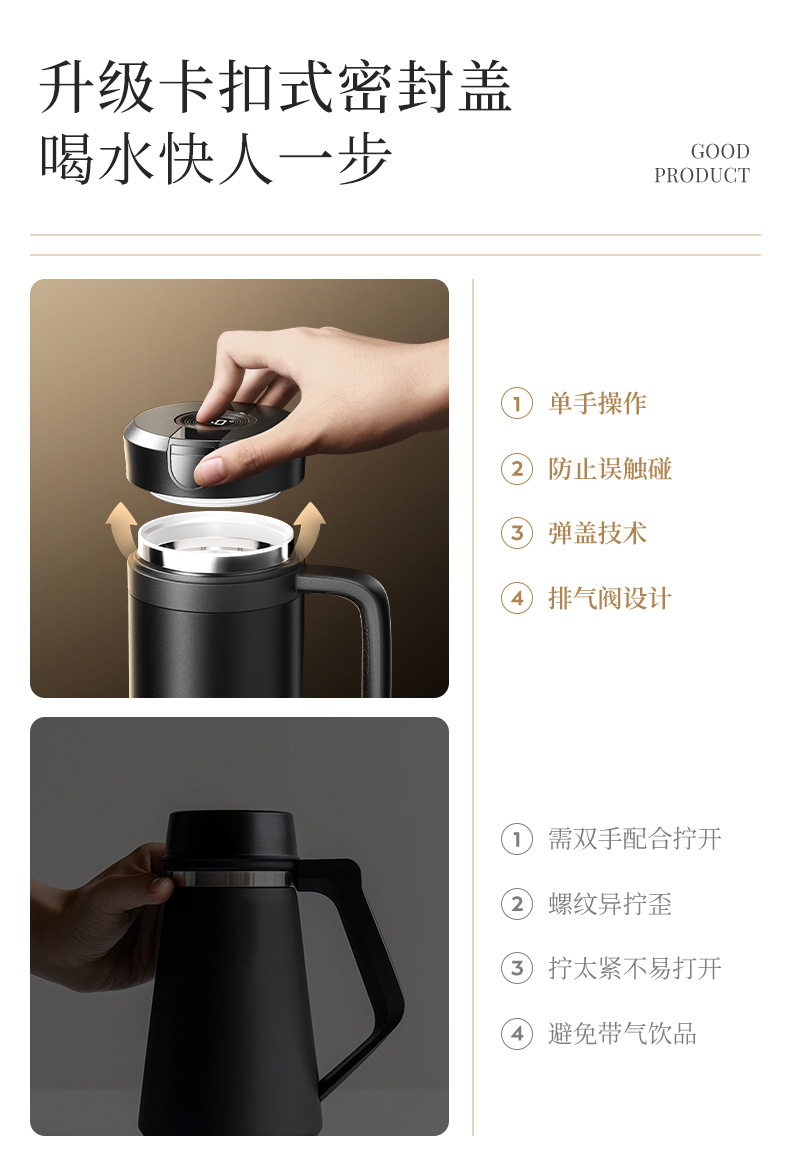 升级卡扣式密封盖
喝水快人一步

GOOD
PRODUCT

1 单手操作
2 防止误触碰
3 弹盖技术
4 排气阀设计

1 需双手配合拧开
2 螺纹异拧歪
3 拧太紧不易打开
4 避免带气饮品