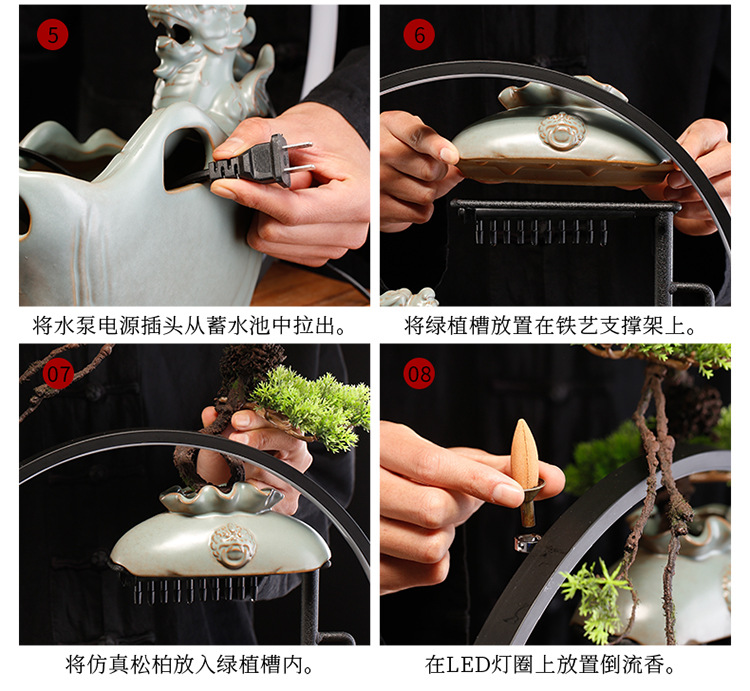 5

将水泵电源插头从蓄水池中拉出。

6

将绿植槽放置在铁艺支撑架上。

07

将仿真松柏放入绿植槽内。

08

在LED灯圈上放置倒流香。