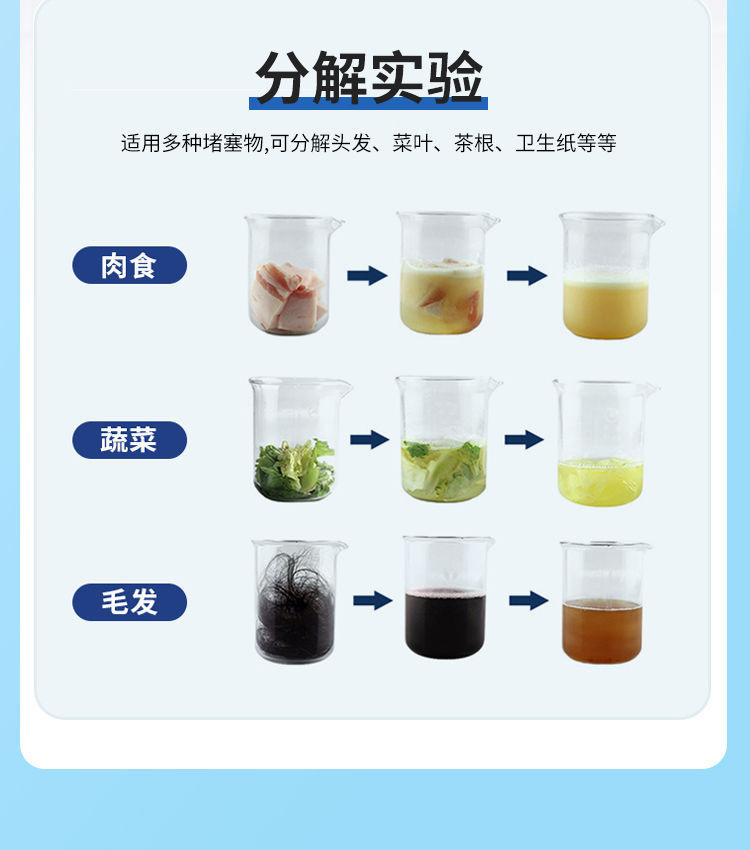 分解实验

适用多种堵塞物,可分解头发、菜叶、茶根、卫生纸等等

肉食

蔬菜

毛发