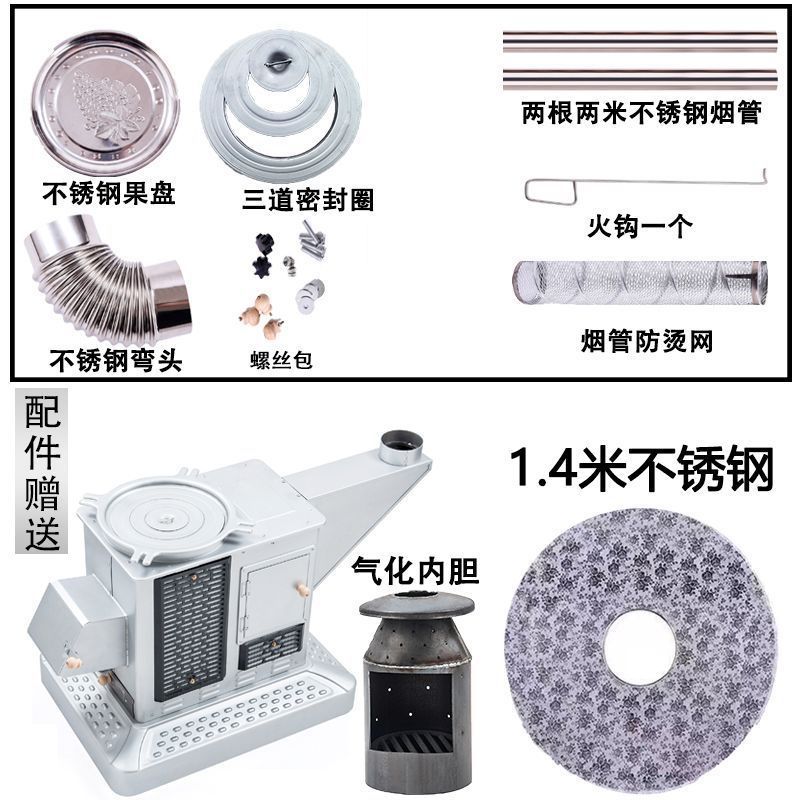 不锈钢果盘

三道密封圈

两根两米不锈钢烟管

火钩一个

不锈钢弯头

螺丝包

烟管防烫网

配件赠送

1.4米不锈钢

气化内胆