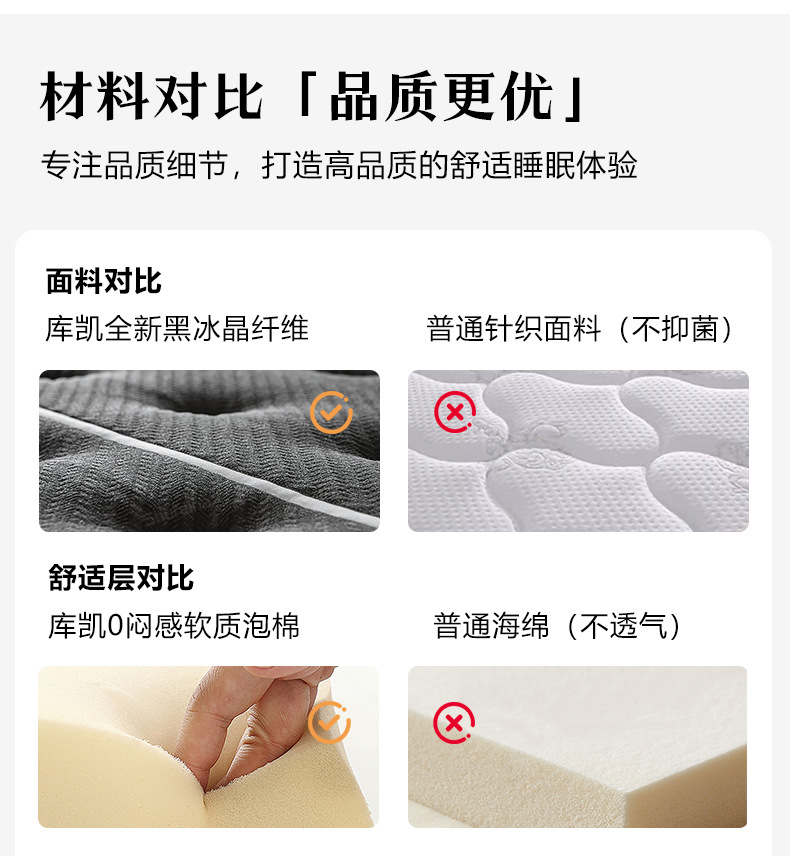 材料对比「品质更优」

专注品质细节，打造高品质的舒适睡眠体验

面料对比

库凯全新黑冰晶纤维

普通针织面料（不抑菌）

舒适层对比

库凯0闷感软质泡棉

普通海绵（不透气）