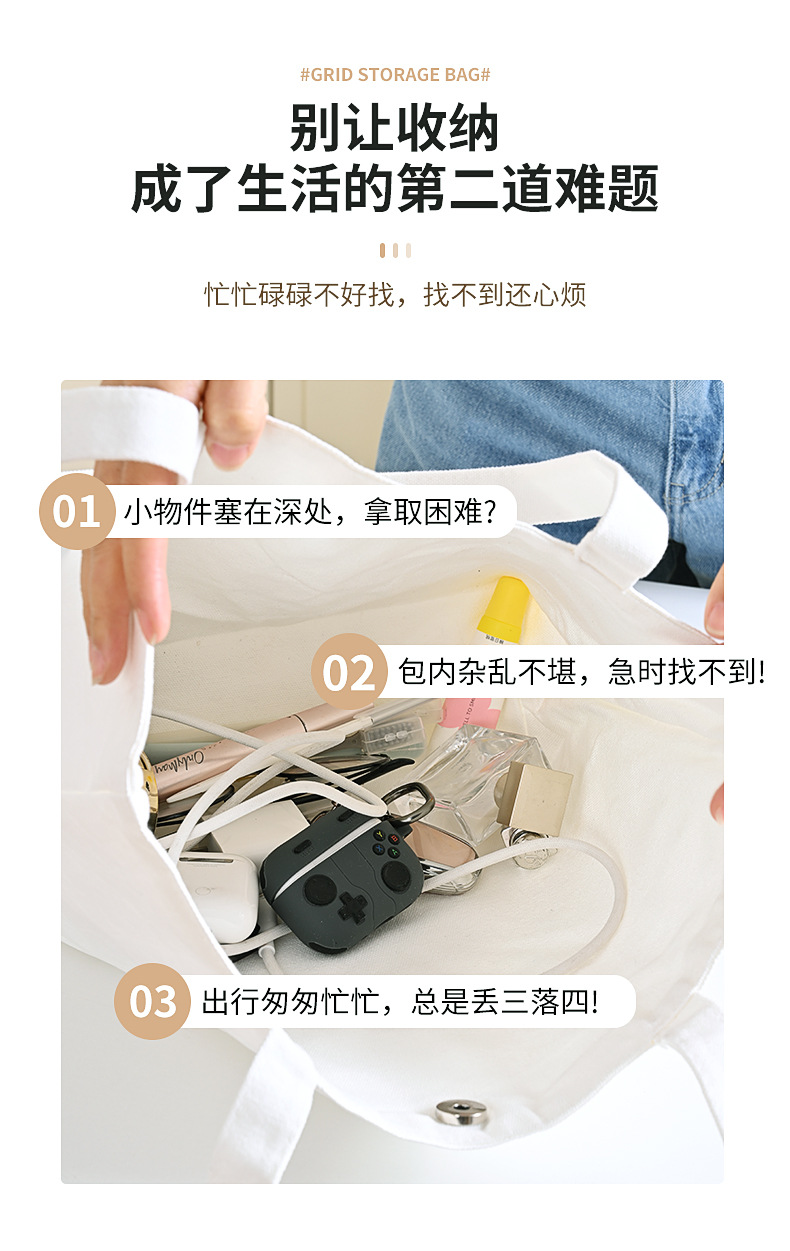 #GRID STORAGE BAG#

别让收纳
成了生活的第二道难题

忙忙碌碌不好找，找不到还心烦

01 小物件塞在深处，拿取困难？

02 包内杂乱不堪，急时找不到！

03 出行匆匆忙忙，总是丢三落四！