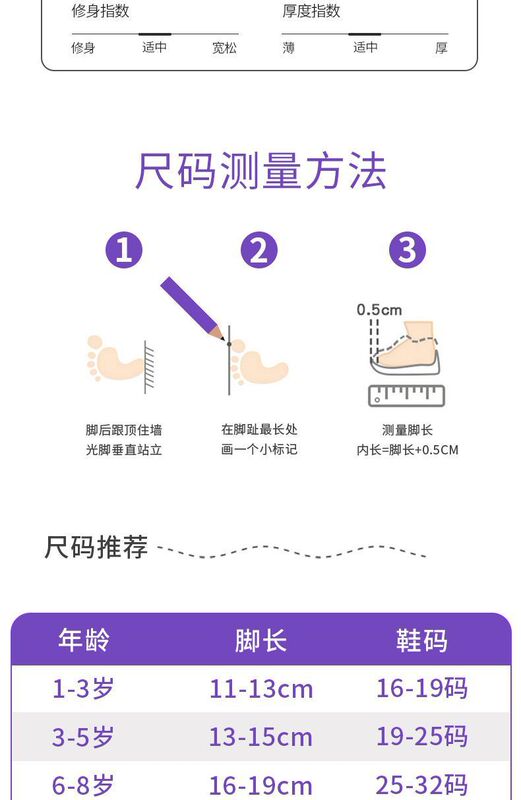 修身指数

修身 适中 宽松

厚度指数

薄 适中 厚

尺码测量方法

1

脚后跟顶住墙
光脚垂直站立

2

在脚趾最长处
画一个小标记

3

0.5cm

测量脚长
内长=脚长+0.5CM

尺码推荐

| 年龄 | 脚长 | 鞋码 |
|---|---|---|
| 1-3岁 | 11-13cm | 16-19码 |
| 3-5岁 | 13-15cm | 19-25码 |
| 6-8岁 | 16-19cm | 25-32码 |