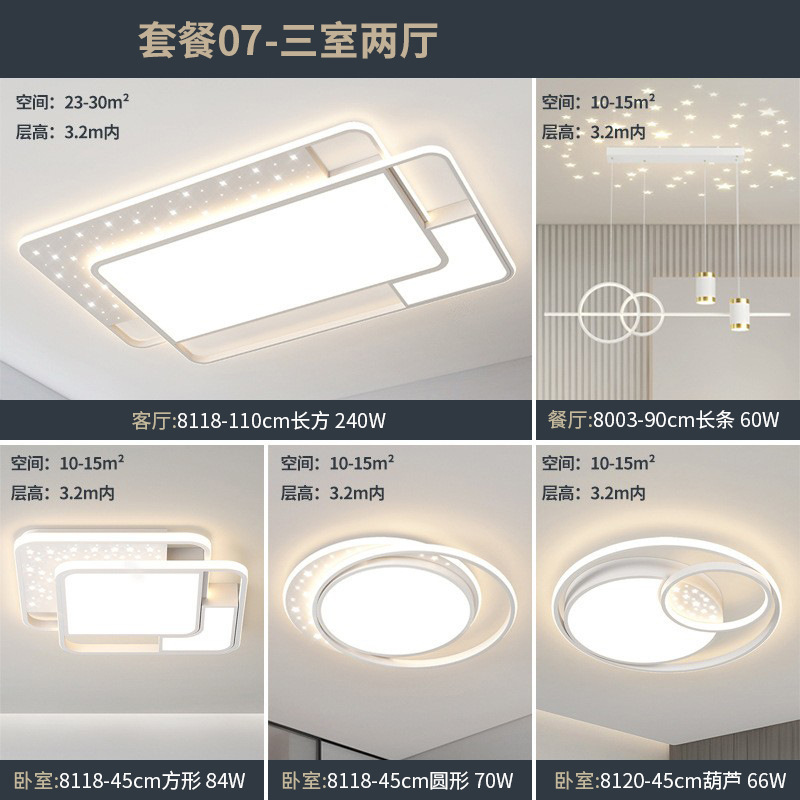 套餐07-三室两厅

空间：23-30m²
层高：3.2m内

客厅:8118-110cm长方 240W

空间：10-15m²
层高：3.2m内

餐厅:8003-90cm长条 60W

空间：10-15m²
层高：3.2m内

卧室:8118-45cm方形 84W

空间：10-15m²
层高：3.2m内

卧室:8118-45cm圆形 70W

空间：10-15m²
层高：3.2m内

卧室:8120-45cm葫芦 66W