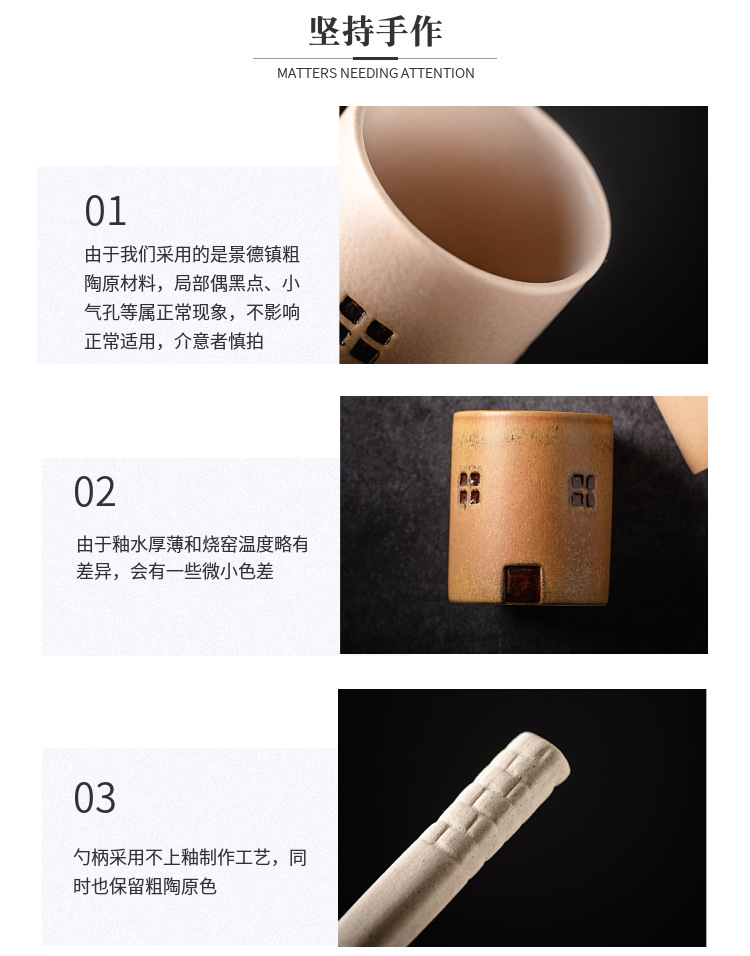 坚持手作

MATTERS NEEDING ATTENTION

01

由于我们采用的是景德镇粗陶原材料，局部偶黑点、小气孔等属正常现象，不影响正常适用，介意者慎拍

02

由于釉水厚薄和烧窑温度略有差异，会有一些微小色差

03

勺柄采用不上釉制作工艺，同时也保留粗陶原色