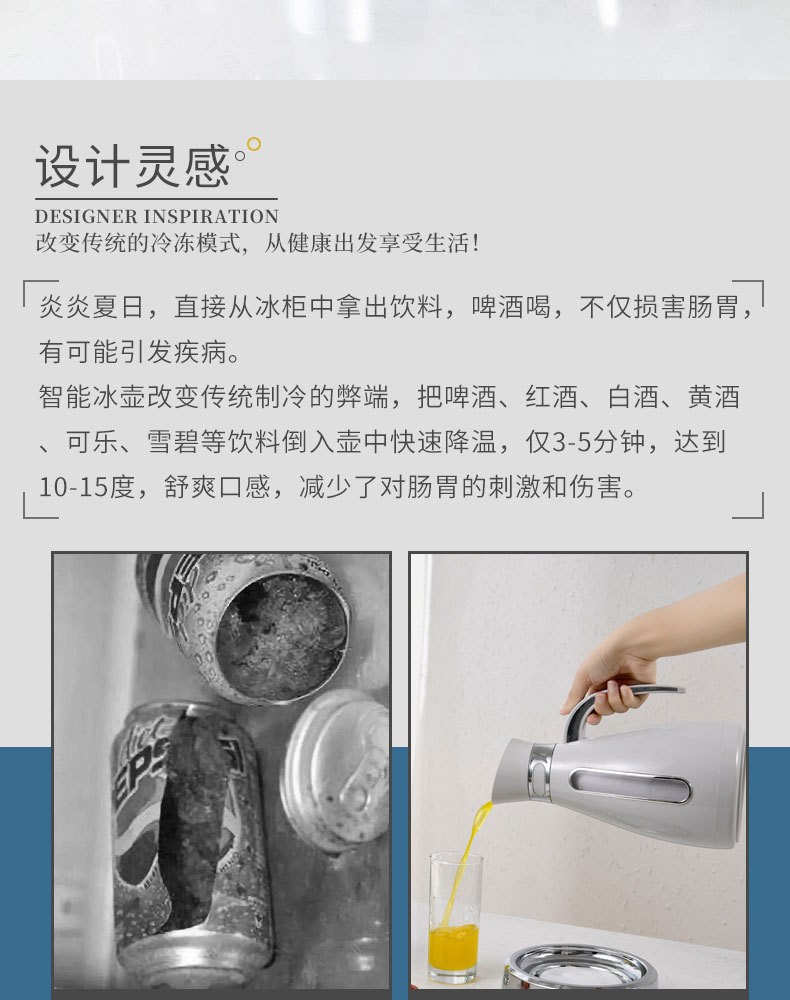 设计灵感

DESIGNER INSPIRATION

改变传统的冷冻模式，从健康出发享受生活！

炎炎夏日，直接从冰柜中拿出饮料，啤酒喝，不仅损害肠胃，有可能引发疾病。

智能冰壶改变传统制冷的弊端，把啤酒、红酒、白酒、黄酒、可乐、雪碧等饮料倒入壶中快速降温，仅3-5分钟，达到10-15度，舒爽口感，减少了对肠胃的刺激和伤害。

PEPSI