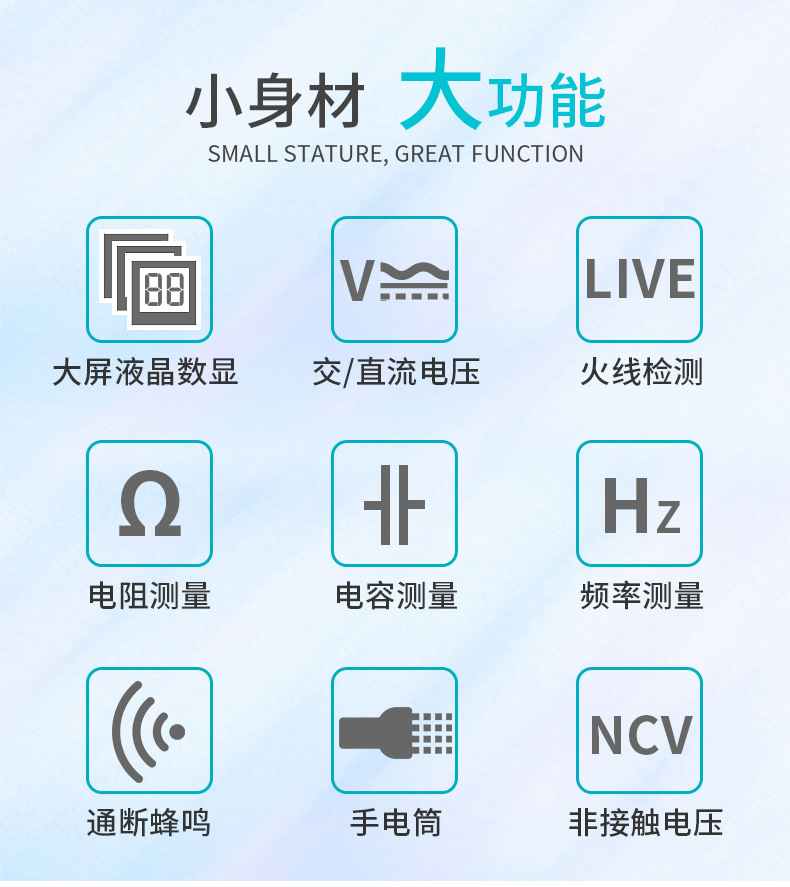 小身材 大功能
SMALL STATURE, GREAT FUNCTION

88
大屏液晶数显

V
交/直流电压

LIVE
火线检测

Ω
电阻测量

电容测量

Hz
频率测量

通断蜂鸣

手电筒

NCV
非接触电压