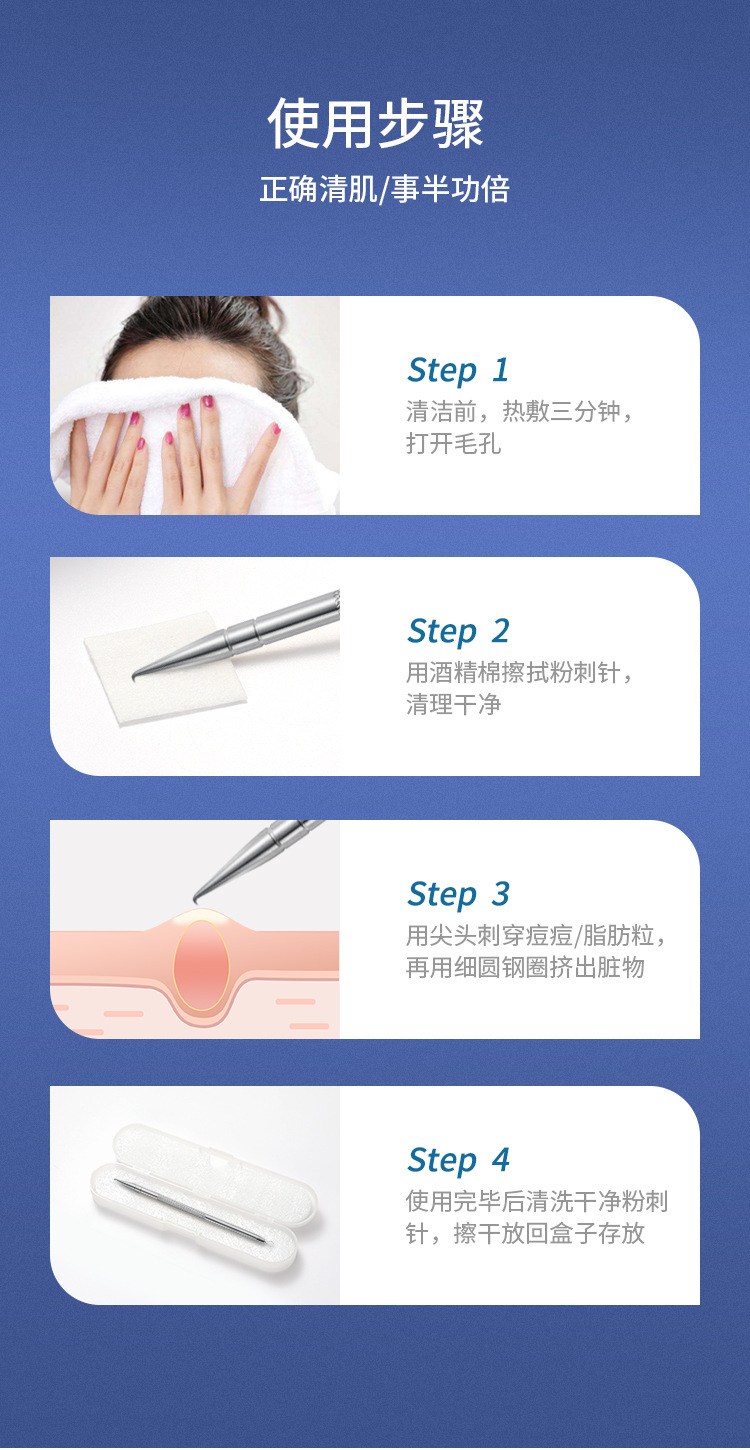 使用步骤

正确清肌/事半功倍

Step 1
清洁前，热敷三分钟，打开毛孔

Step 2
用酒精棉擦拭粉刺针，清理干净

Step 3
用尖头刺穿痘痘/脂肪粒，再用细圆钢圈挤出脏物

Step 4
使用完毕后清洗干净粉刺针，擦干放回盒子存放