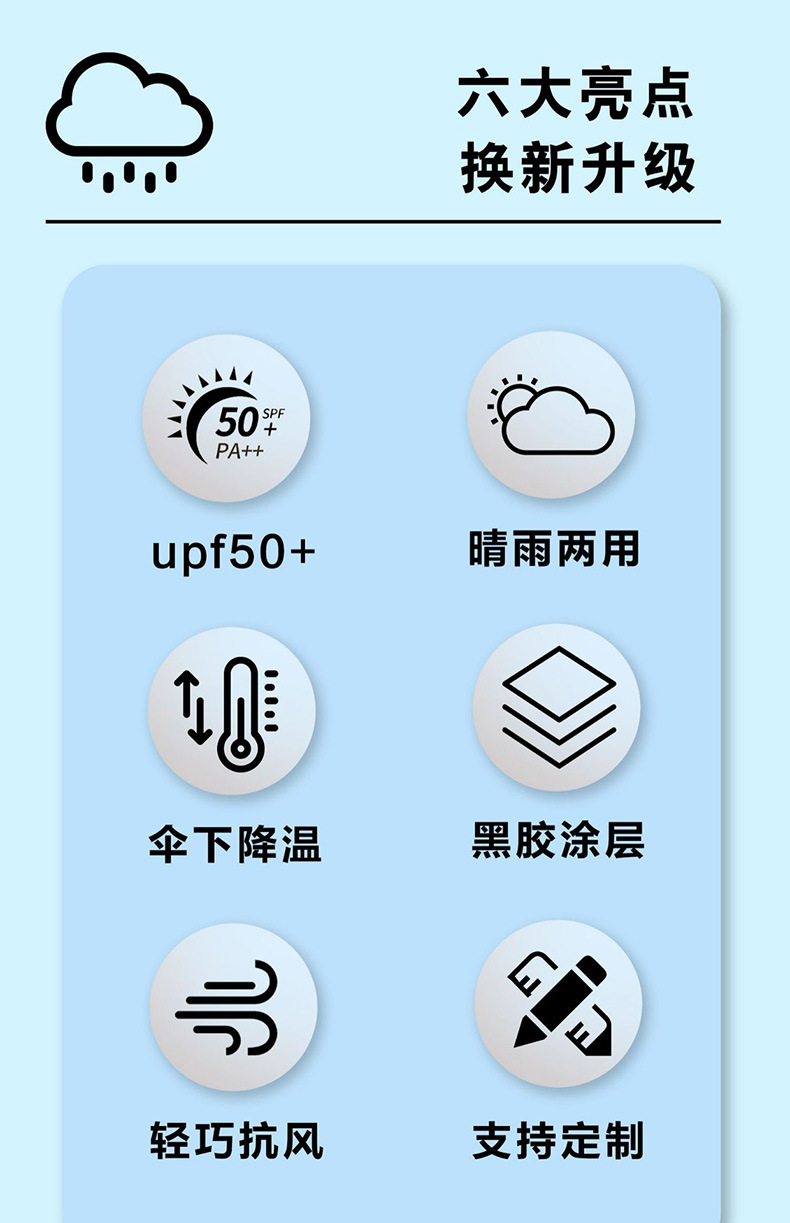 六大亮点
换新升级

50 SPF +
PA++

upf50+

晴雨两用

伞下降温

黑胶涂层

轻巧抗风

支持定制