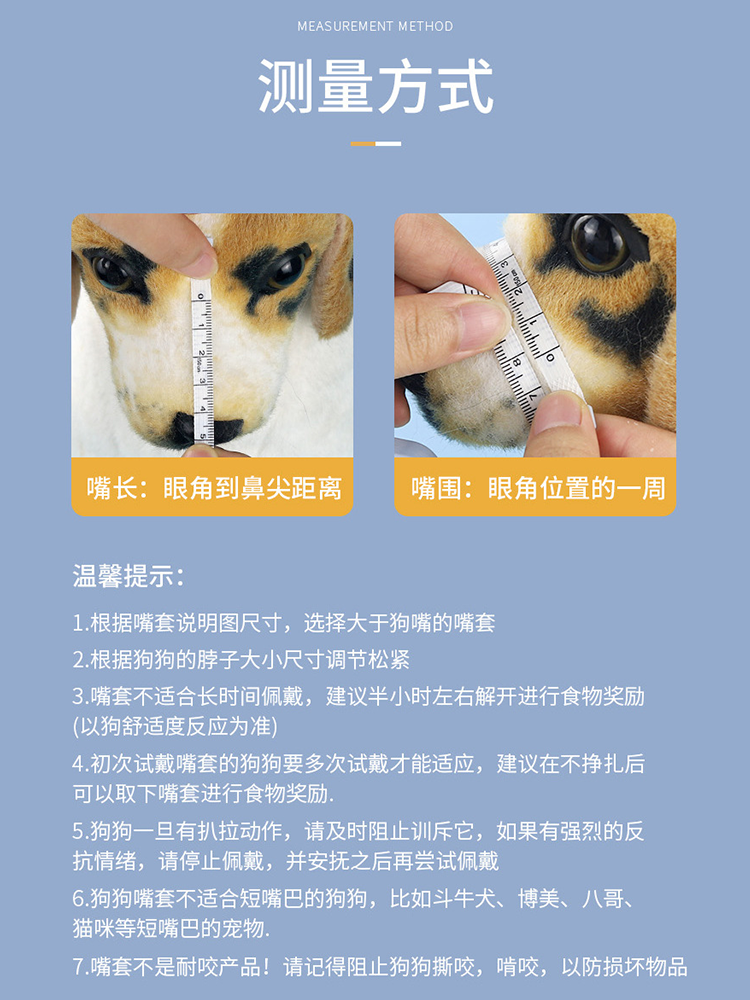 MEASUREMENT METHOD

测量方式

嘴长：眼角到鼻尖距离

嘴围：眼角位置的一周

温馨提示：

1.根据嘴套说明图尺寸，选择大于狗嘴的嘴套

2.根据狗狗的脖子大小尺寸调节松紧

3.嘴套不适合长时间佩戴，建议半小时左右解开进行食物奖励(以狗舒适度反应为准)

4.初次试戴嘴套的狗狗要多次试戴才能适应，建议在不挣扎后可以取下嘴套进行食物奖励.

5.狗狗一旦有扒拉动作，请及时阻止训斥它，如果有强烈的反抗情绪，请停止佩戴，并安抚之后再尝试佩戴

6.狗狗嘴套不适合短嘴巴的狗狗，比如斗牛犬、博美、八哥、猫咪等短嘴巴的宠物.

7.嘴套不是耐咬产品！请记得阻止狗狗撕咬，啃咬，以防损坏物品