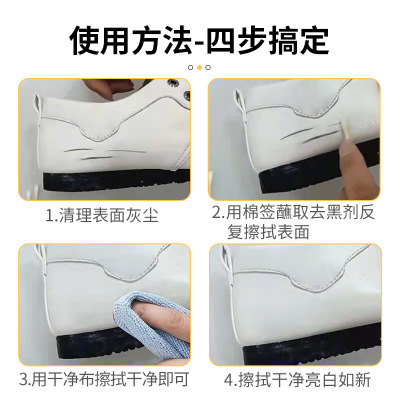 使用方法-四步搞定

1.清理表面灰尘

2.用棉签蘸取去黑剂反复擦拭表面

3.用干净布擦拭干净即可

4.擦拭干净亮白如新