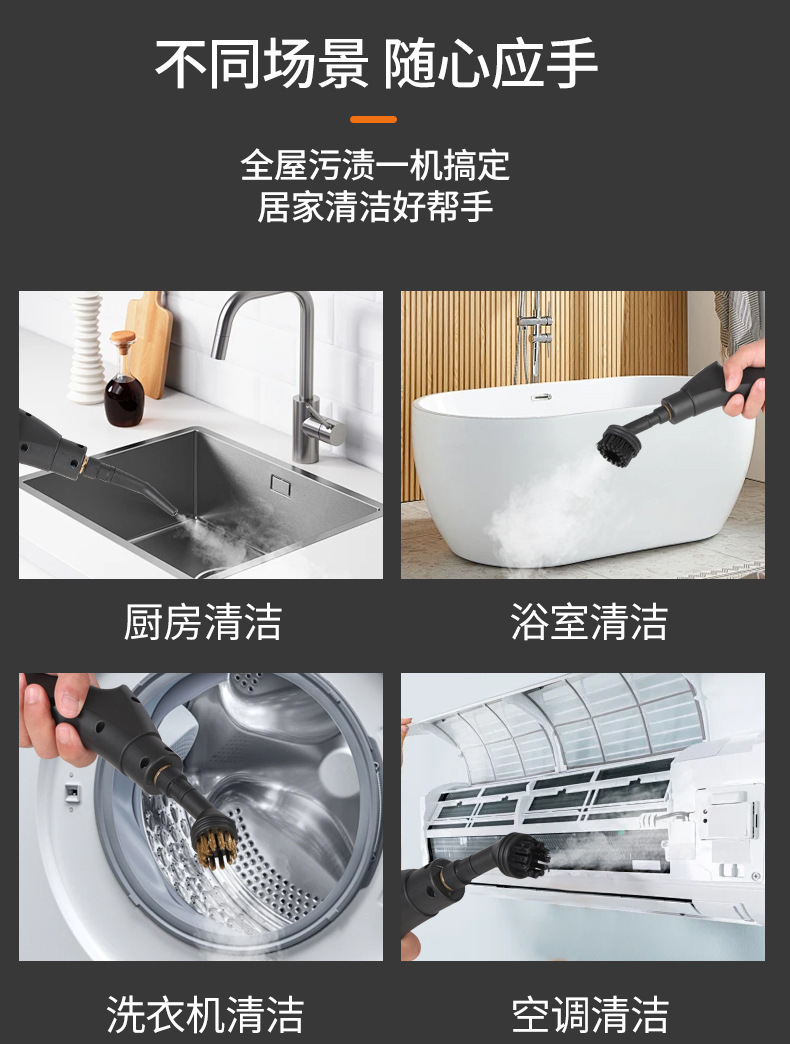 不同场景 随心应手

全屋污渍一机搞定
居家清洁好帮手

厨房清洁

浴室清洁

洗衣机清洁

空调清洁