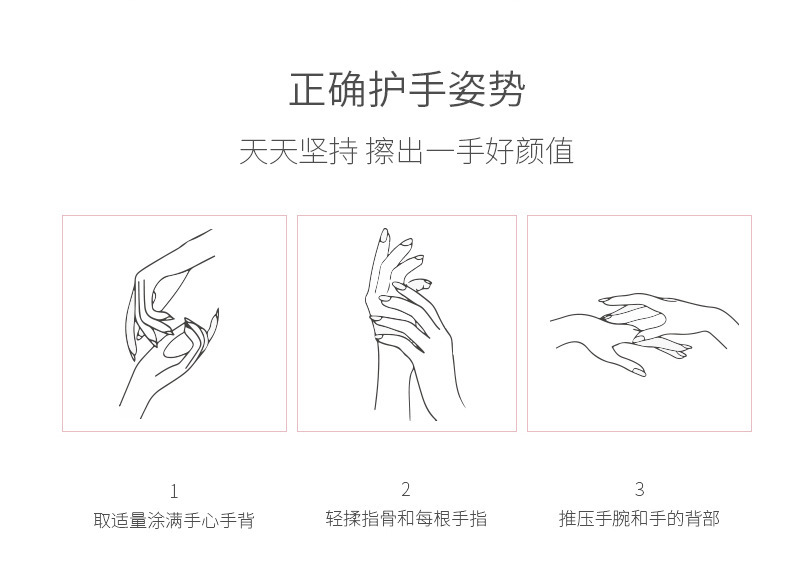 正确护手姿势

天天坚持 擦出一手好颜值

1
取适量涂满手心手背

2
轻揉指骨和每根手指

3
推压手腕和手的背部