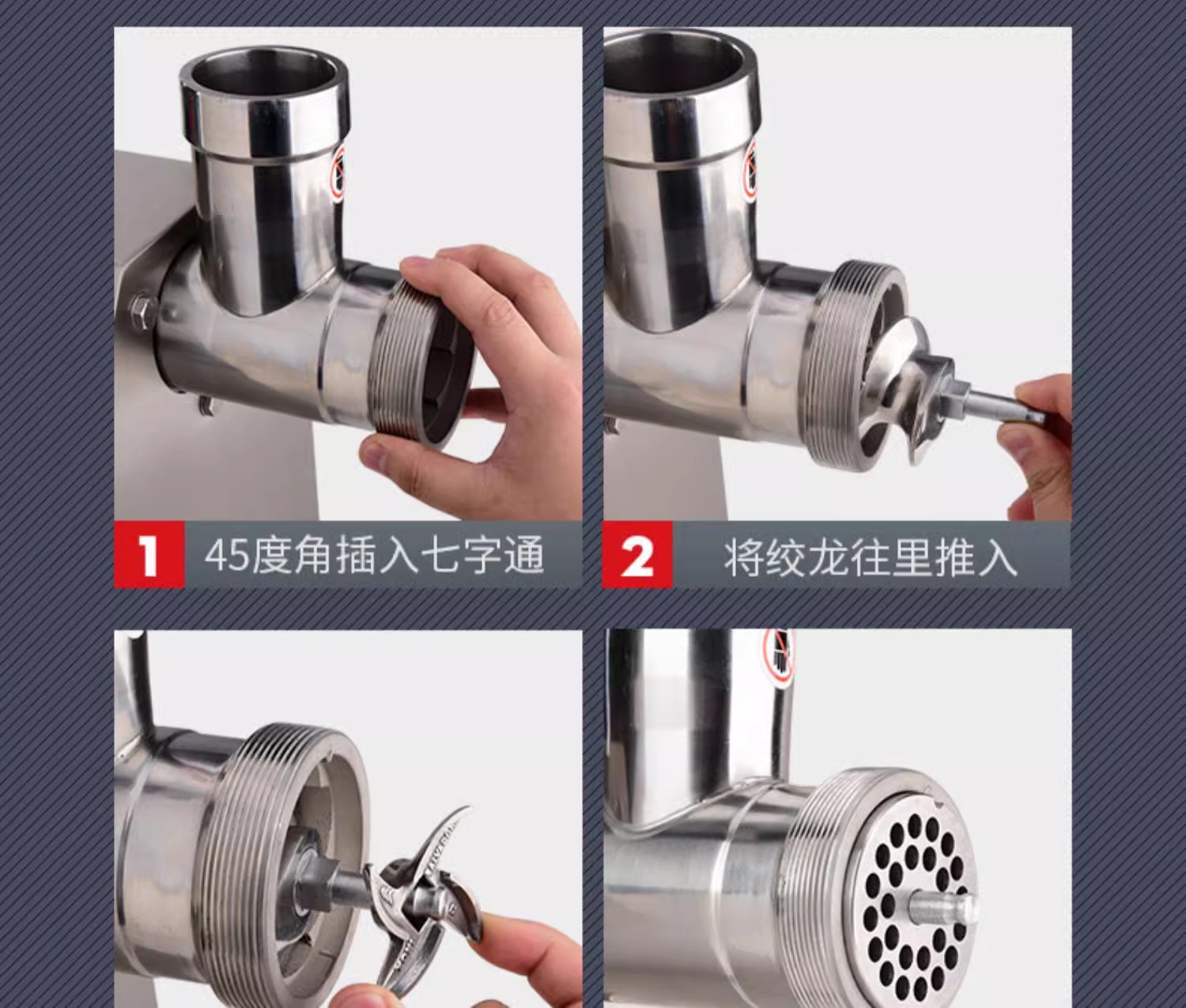 1 45度角插入七字通

2 将绞龙往里推入