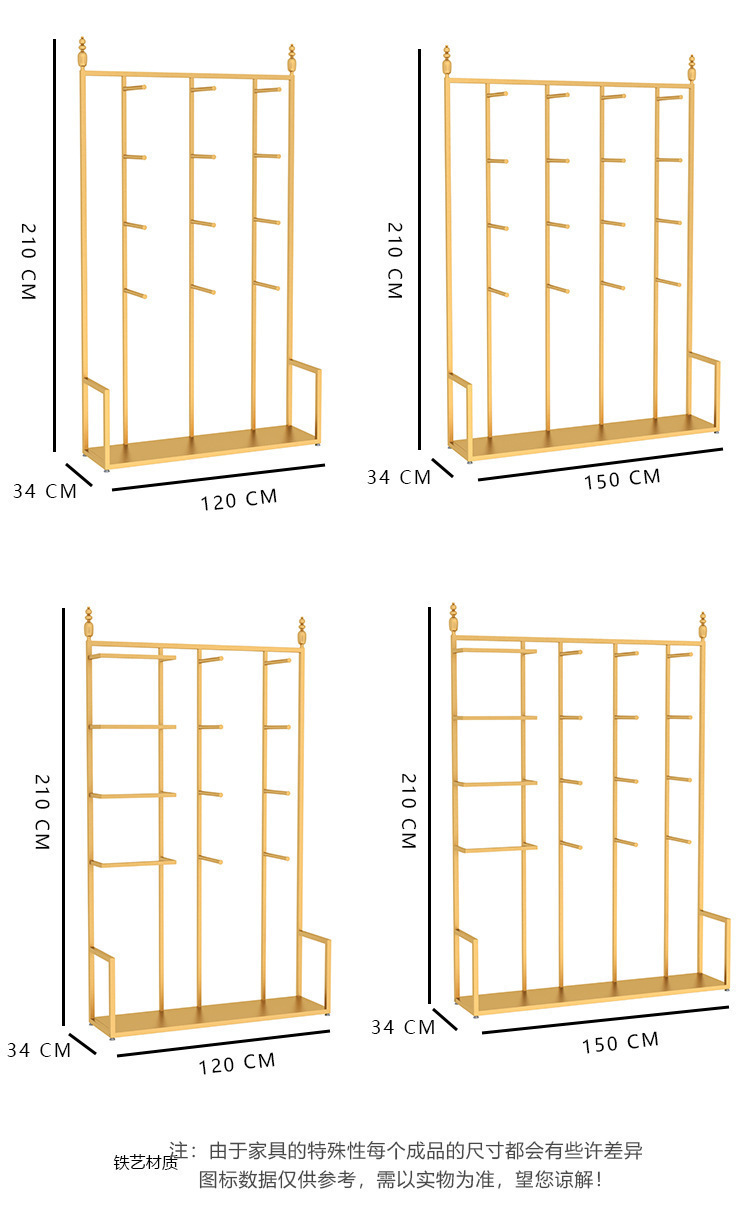 210 CM
34 CM
120 CM

210 CM
34 CM
150 CM

210 CM
34 CM
120 CM

210 CM
34 CM
150 CM

铁艺材质

注：由于家具的特殊性每个成品的尺寸都会有些许差异
图标数据仅供参考，需以实物为准，望您谅解！