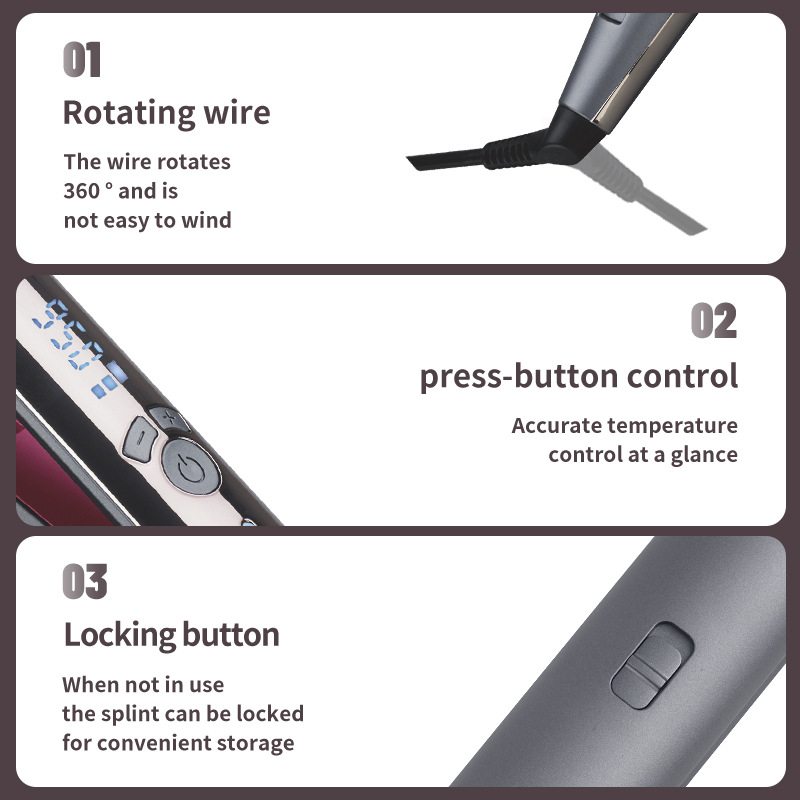 01
Rotating wire
The wire rotates 360 ° and is not easy to wind

02
press-button control
Accurate temperature control at a glance

03
Locking button
When not in use the splint can be locked for convenient storage