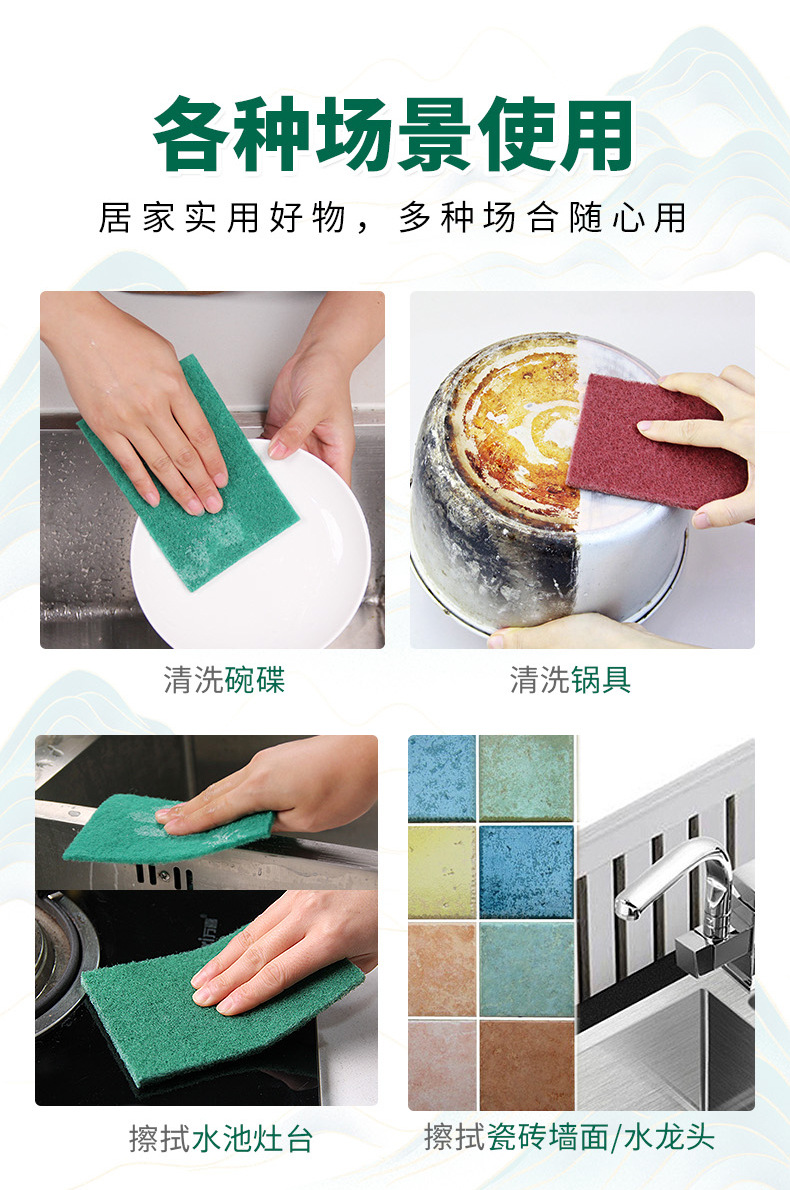 各种场景使用

居家实用好物，多种场合随心用

清洗碗碟

清洗锅具

擦拭水池灶台

擦拭瓷砖墙面/水龙头