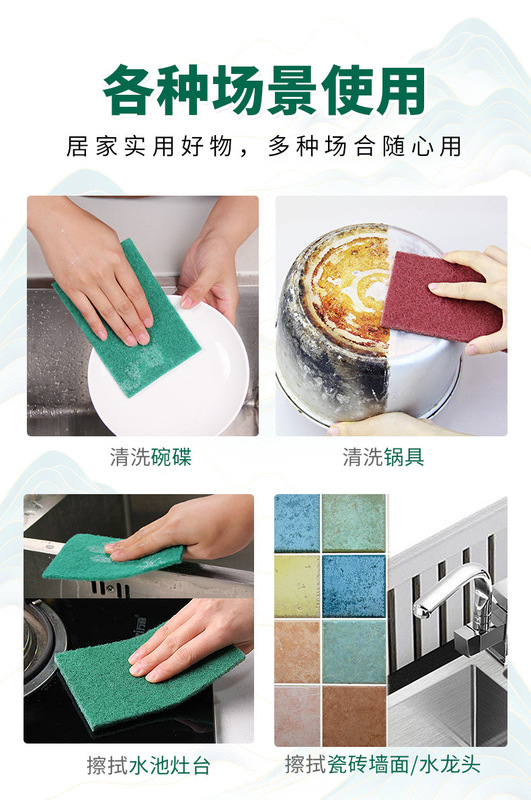 各种场景使用

居家实用好物，多种场合随心用

清洗碗碟

清洗锅具

擦拭水池灶台

擦拭瓷砖墙面/水龙头