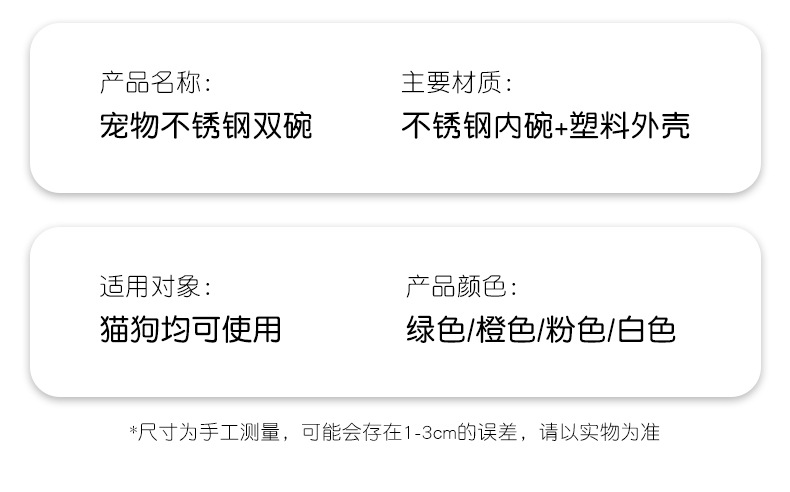 产品名称:
宠物不锈钢双碗

主要材质:
不锈钢内碗+塑料外壳

适用对象:
猫狗均可使用

产品颜色:
绿色/橙色/粉色/白色

*尺寸为手工测量，可能会存在1-3cm的误差，请以实物为准