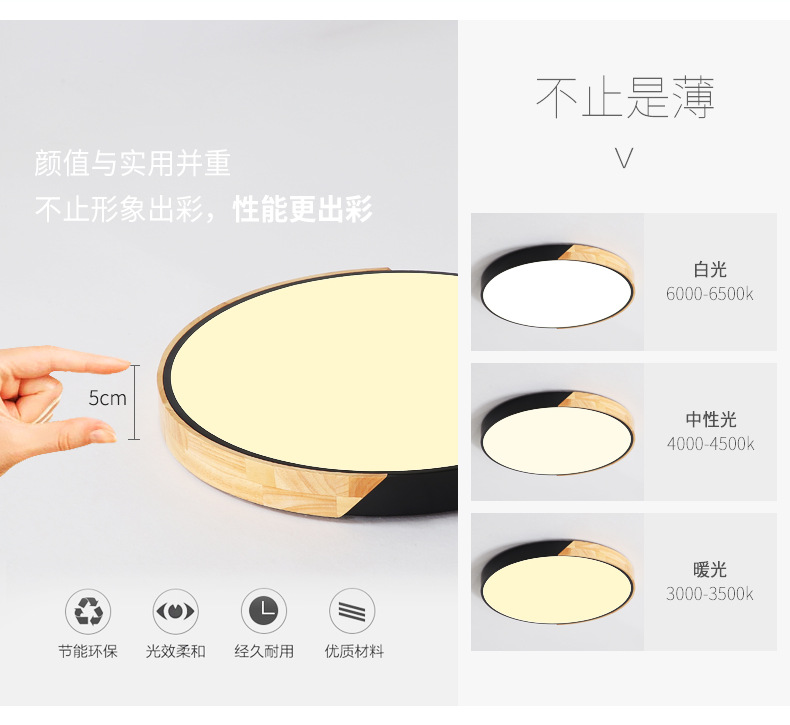 颜值与实用并重
不止形象出彩，性能更出彩

5cm

节能环保　光效柔和　经久耐用　优质材料

不止是薄
V

白光
6000-6500k

中性光
4000-4500k

暖光
3000-3500k