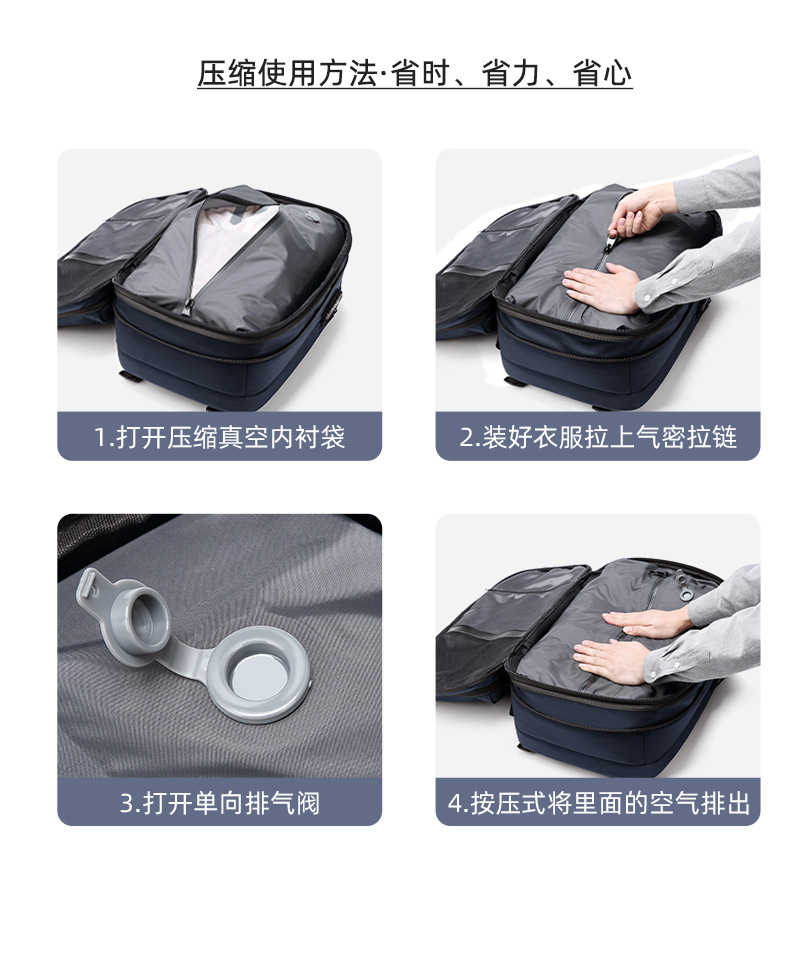 压缩使用方法·省时、省力、省心

1.打开压缩真空内衬袋

2.装好衣服拉上气密拉链

3.打开单向排气阀

4.按压式将里面的空气排出