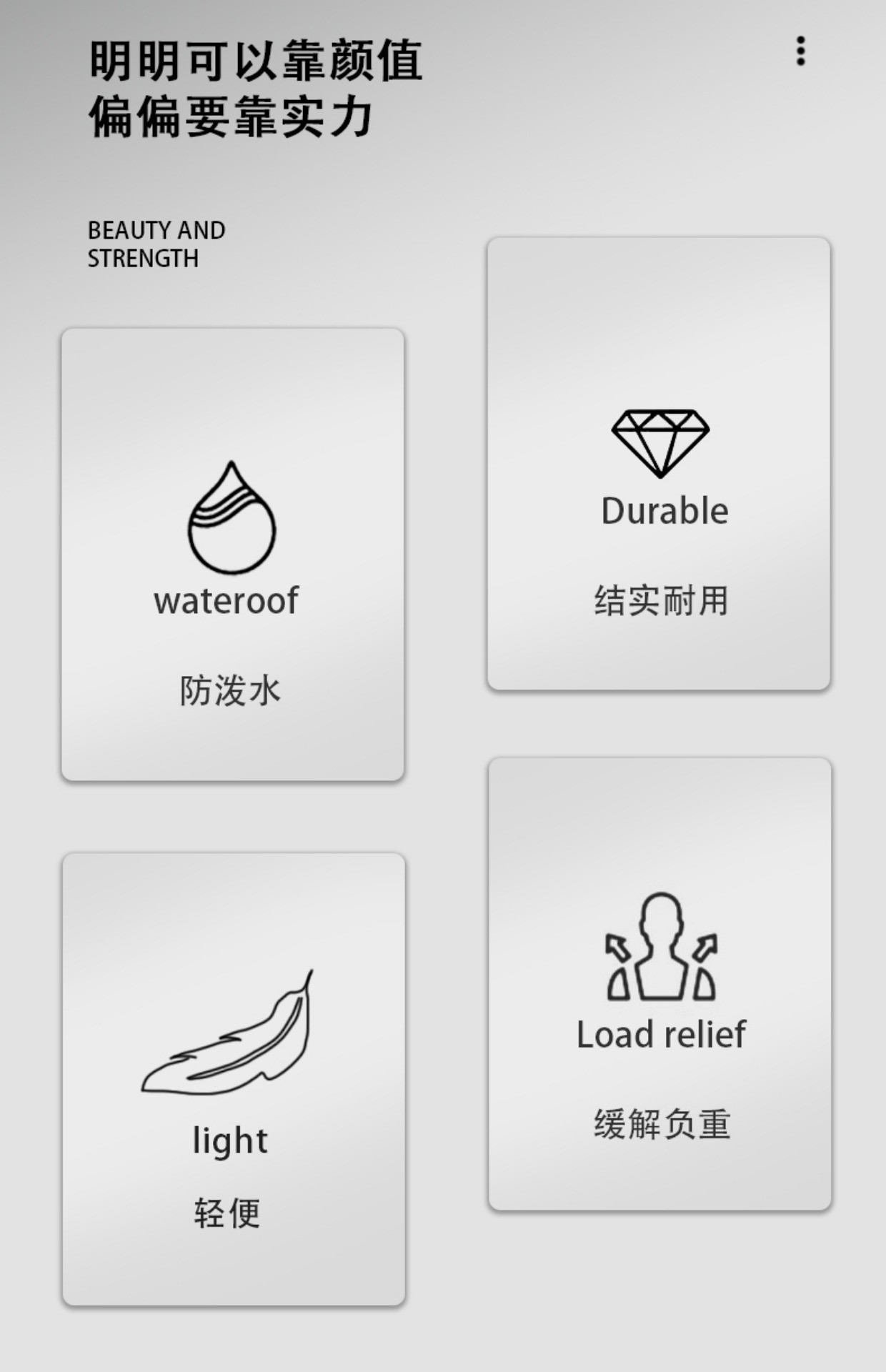 明明可以靠颜值
偏偏要靠实力

BEAUTY AND
STRENGTH

wateroof

防泼水

light

轻便

Durable

结实耐用

Load relief

缓解负重