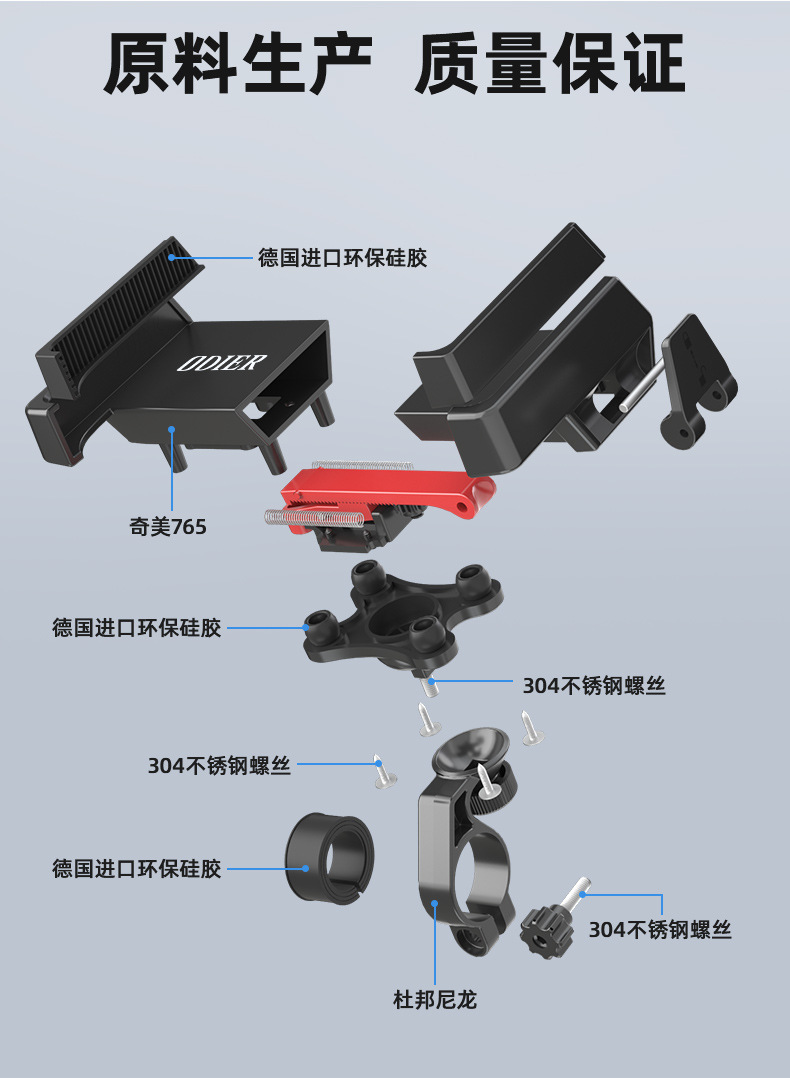 原料生产 质量保证

德国进口环保硅胶

ODIER

奇美765

德国进口环保硅胶

304不锈钢螺丝

304不锈钢螺丝

德国进口环保硅胶

304不锈钢螺丝

杜邦尼龙