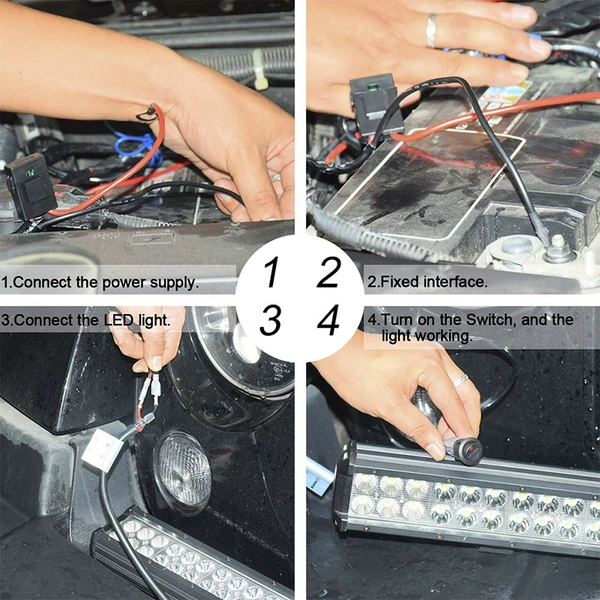 1.Connect the power supply.

1

2

2.Fixed interface.

3.Connect the LED light.

3

4

4.Turn on the Switch, and the light working.