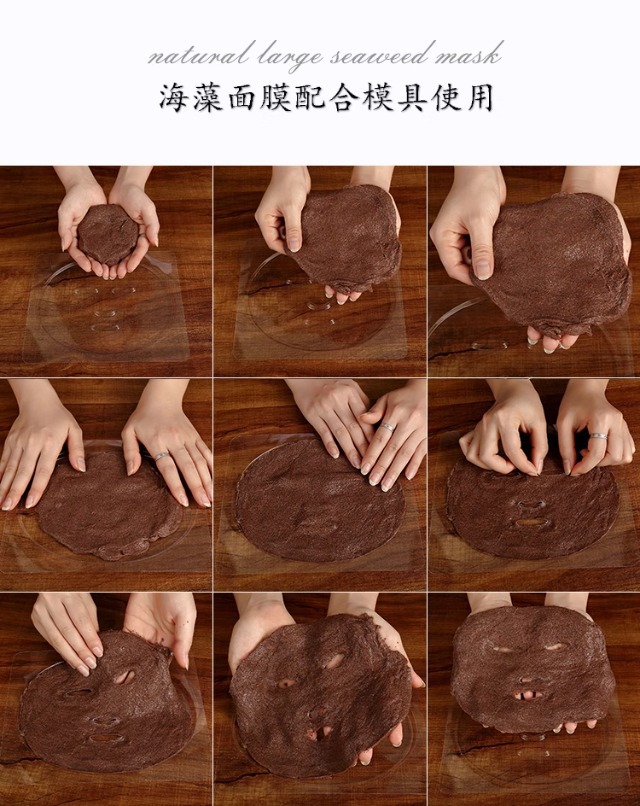 natural large seaweed mask

海藻面膜配合模具使用