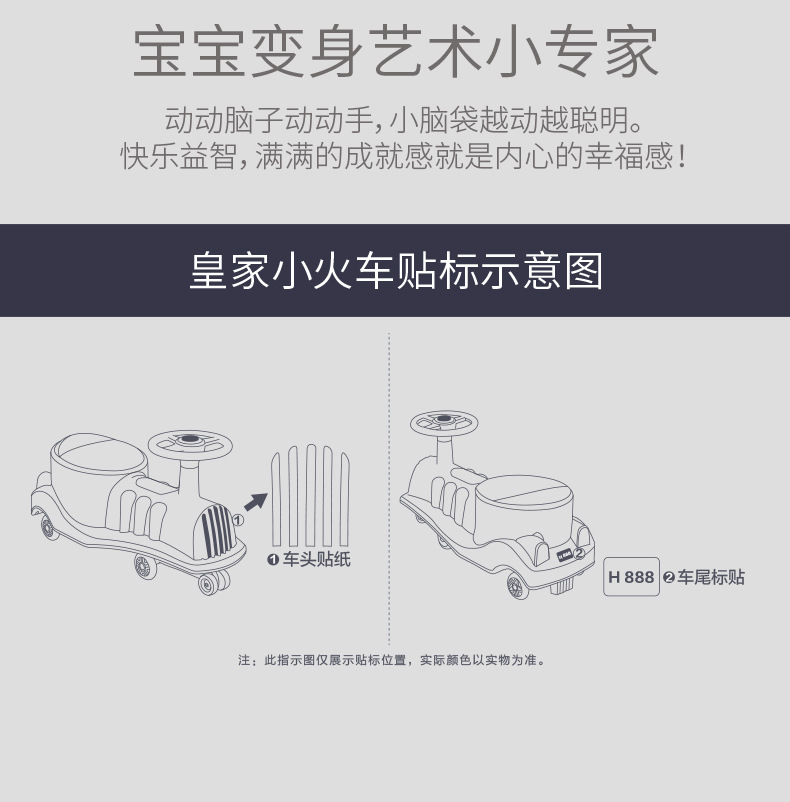 宝宝变身艺术小专家

动动脑子动动手，小脑袋越动越聪明。
快乐益智，满满的成就感就是内心的幸福感！

皇家小火车贴标示意图

①

❶ 车头贴纸

②

H 888 ❷ 车尾标贴

注：此指示图仅展示贴标位置，实际颜色以实物为准。