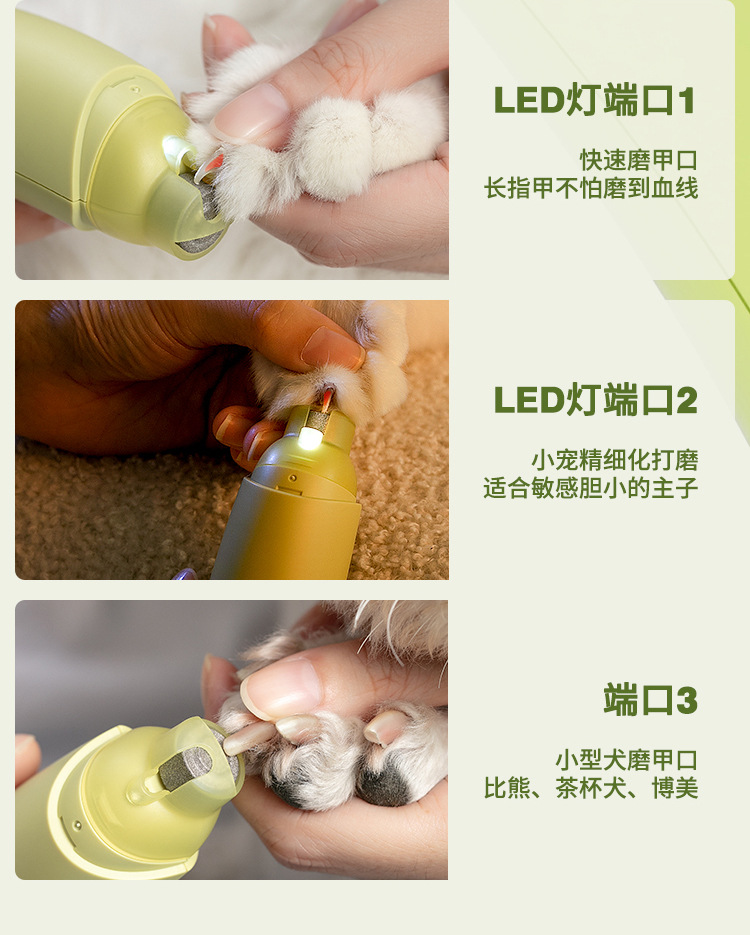 LED灯端口1

快速磨甲口
长指甲不怕磨到血线

LED灯端口2

小宠精细化打磨
适合敏感胆小的主子

端口3

小型犬磨甲口
比熊、茶杯犬、博美