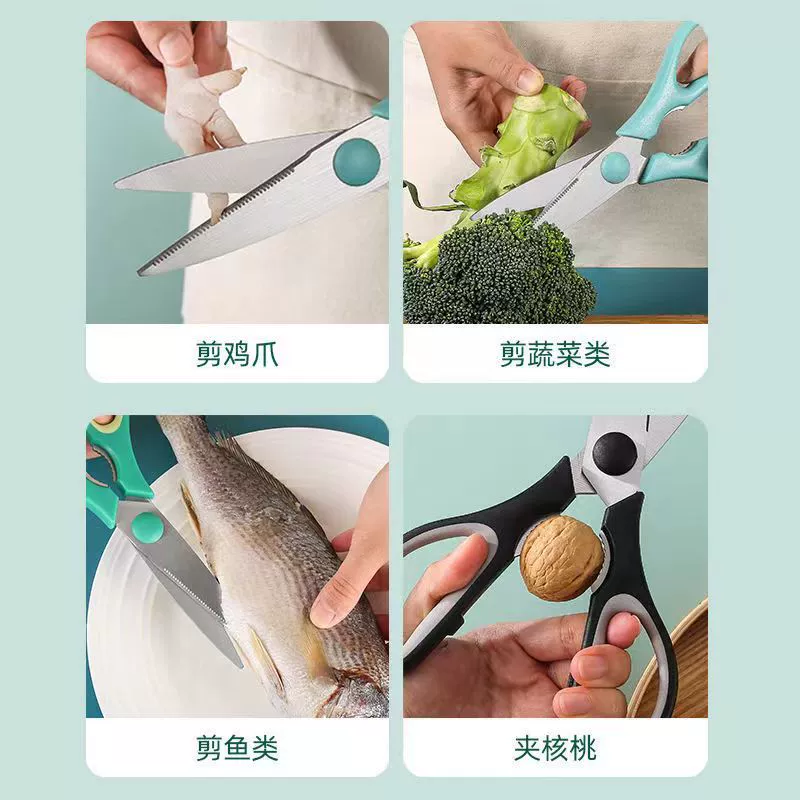 剪鸡爪

剪蔬菜类

剪鱼类

夹核桃