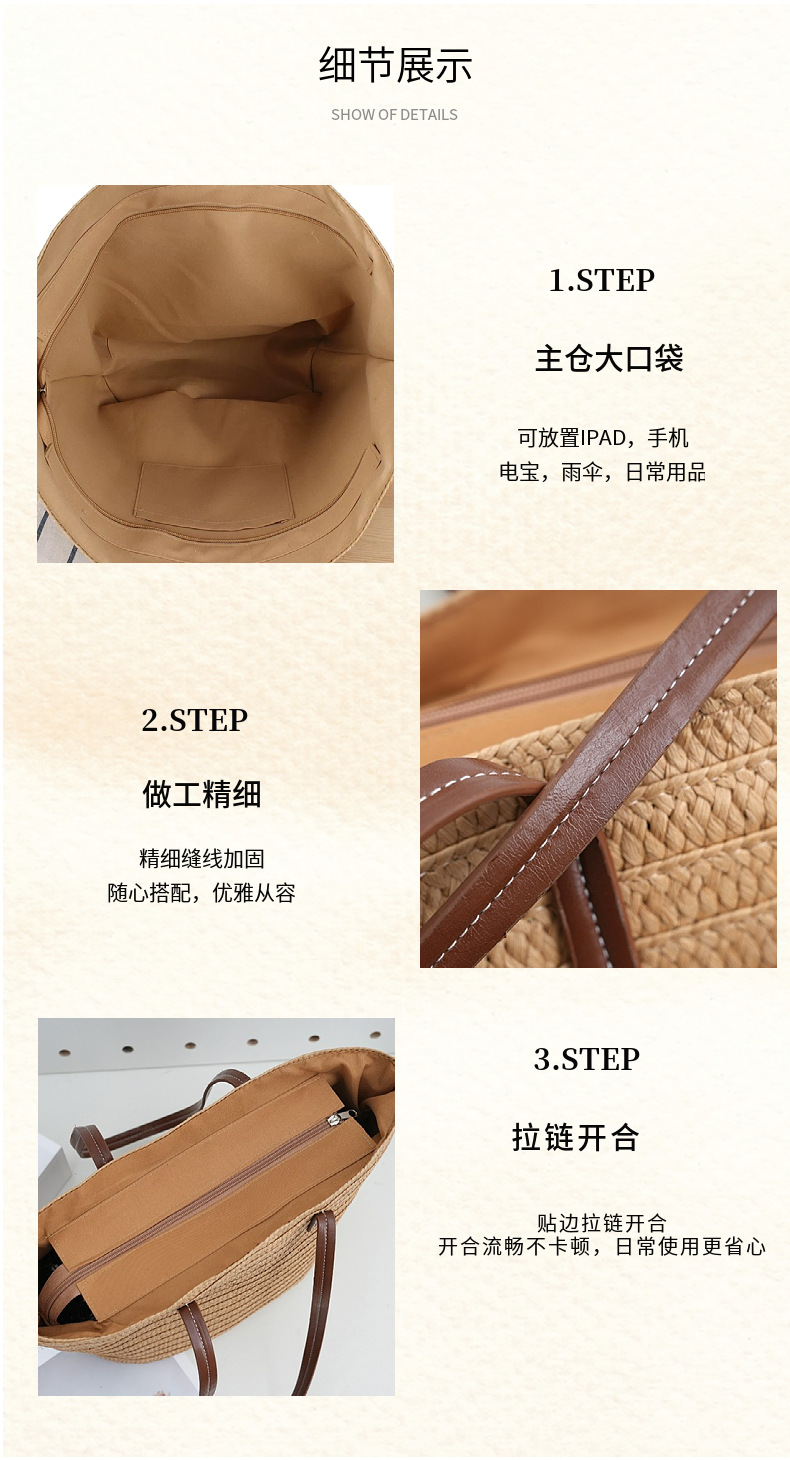 细节展示

SHOW OF DETAILS

1.STEP

主仓大口袋

可放置IPAD，手机
电宝，雨伞，日常用品

2.STEP

做工精细

精细缝线加固
随心搭配，优雅从容

3.STEP

拉链开合

贴边拉链开合
开合流畅不卡顿，日常使用更省心