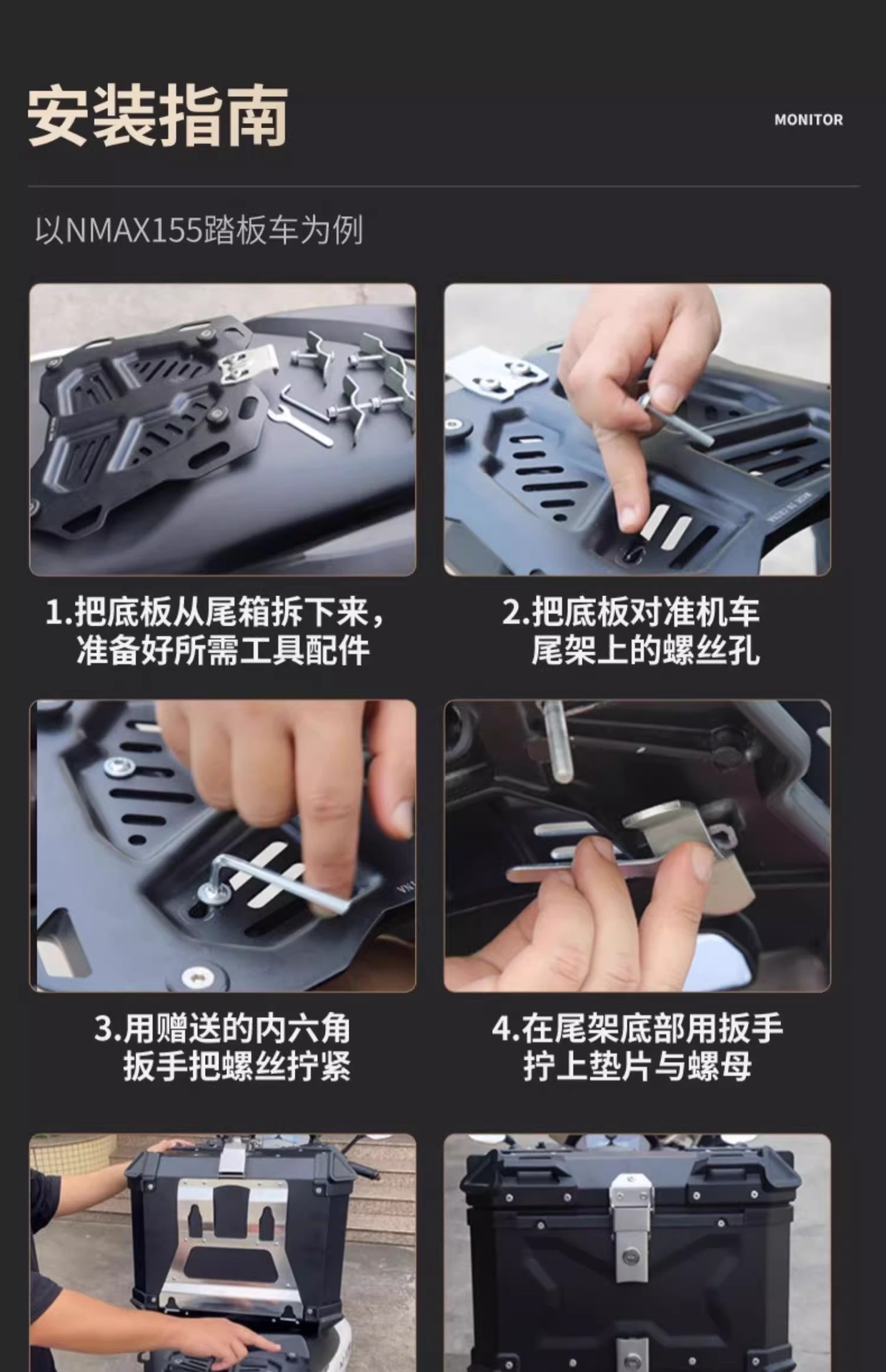 安装指南

MONITOR

以NMAX155踏板车为例

1.把底板从尾箱拆下来，准备好所需工具配件

2.把底板对准机车尾架上的螺丝孔

3.用赠送的内六角扳手把螺丝拧紧

4.在尾架底部用扳手拧上垫片与螺母