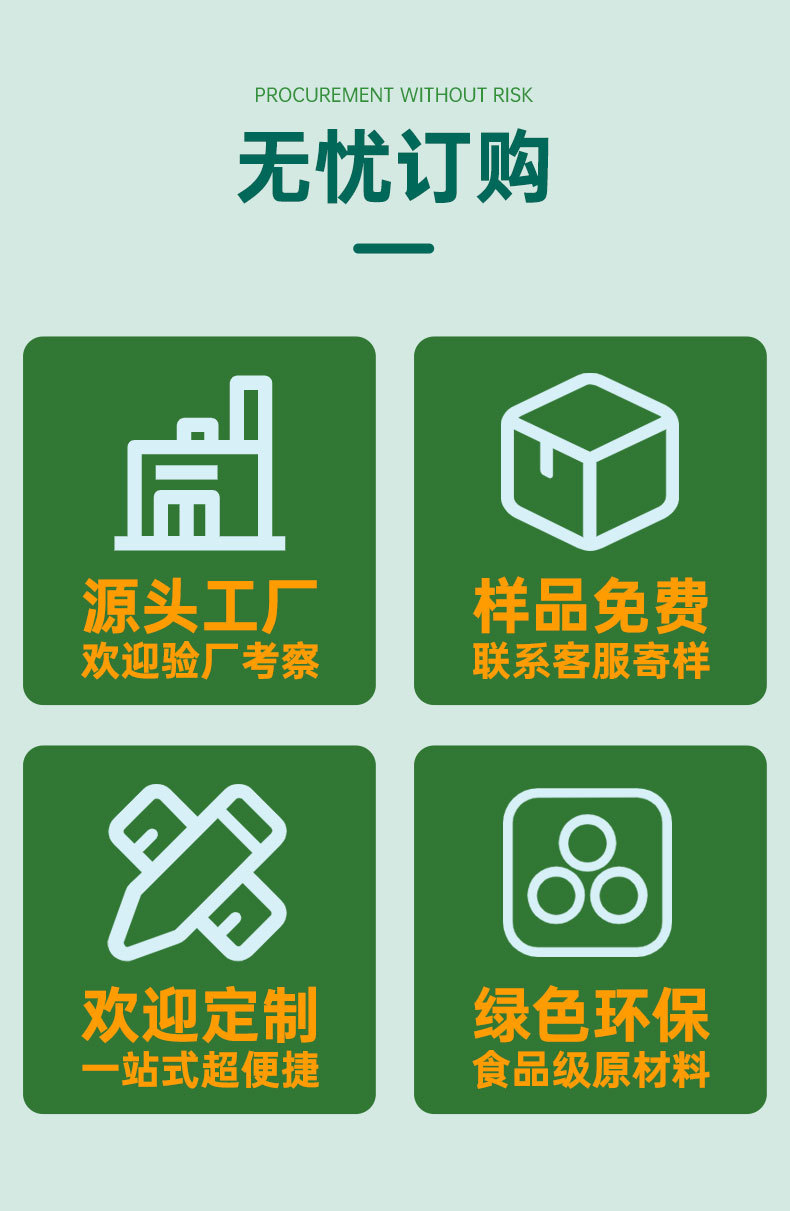 PROCUREMENT WITHOUT RISK

无忧订购

源头工厂
欢迎验厂考察

样品免费
联系客服寄样

欢迎定制
一站式超便捷

绿色环保
食品级原材料