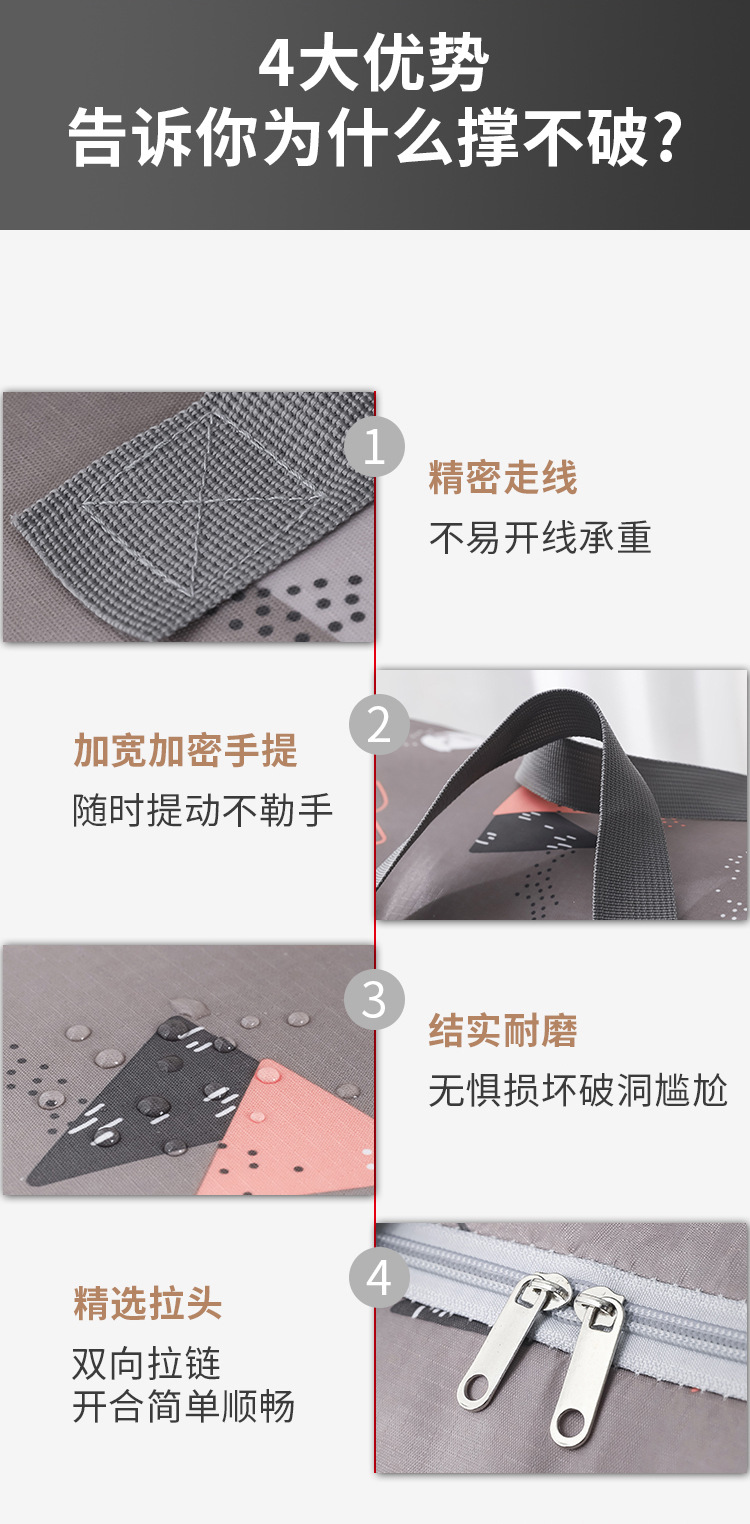 4大优势
告诉你为什么撑不破?

1
精密走线
不易开线承重

2
加宽加密手提
随时提动不勒手

3
结实耐磨
无惧损坏破洞尴尬

4
精选拉头
双向拉链
开合简单顺畅