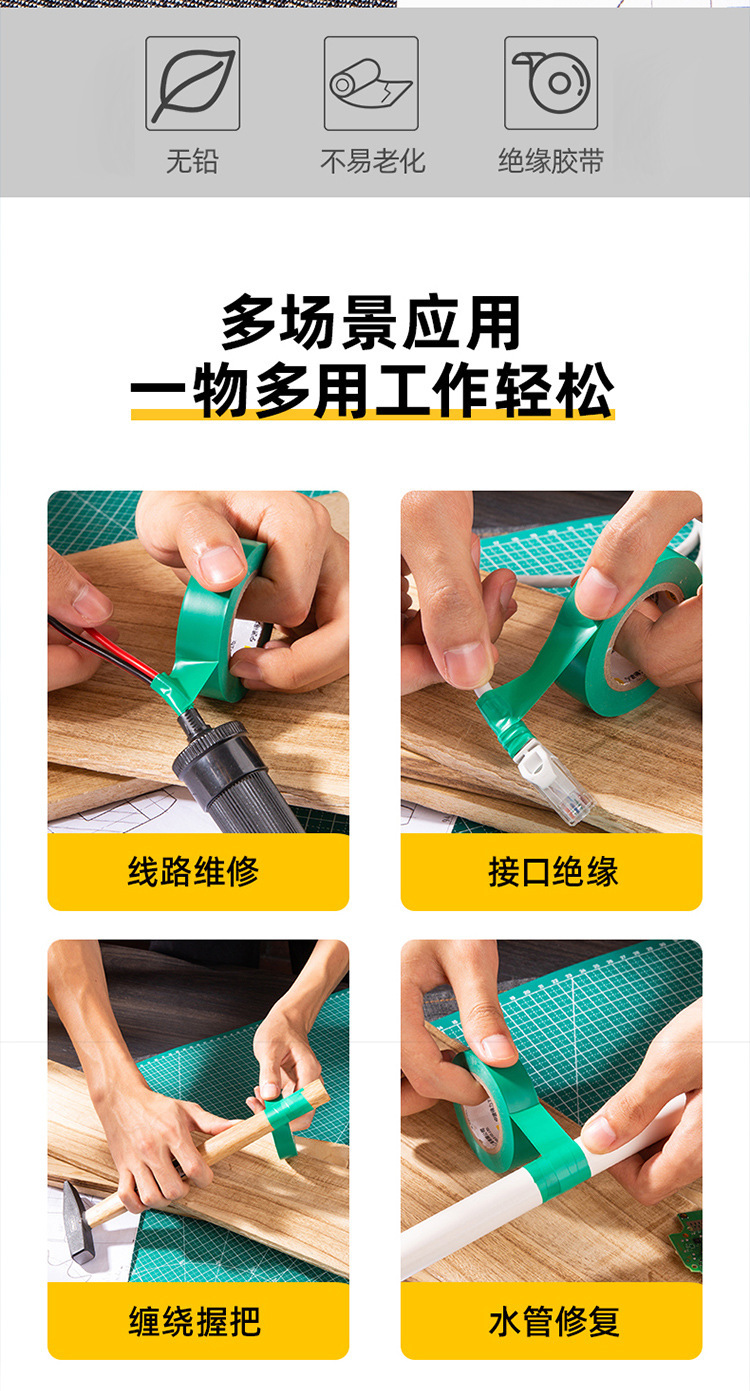 无铅

不易老化

绝缘胶带

多场景应用

一物多用工作轻松

线路维修

接口绝缘

缠绕握把

水管修复