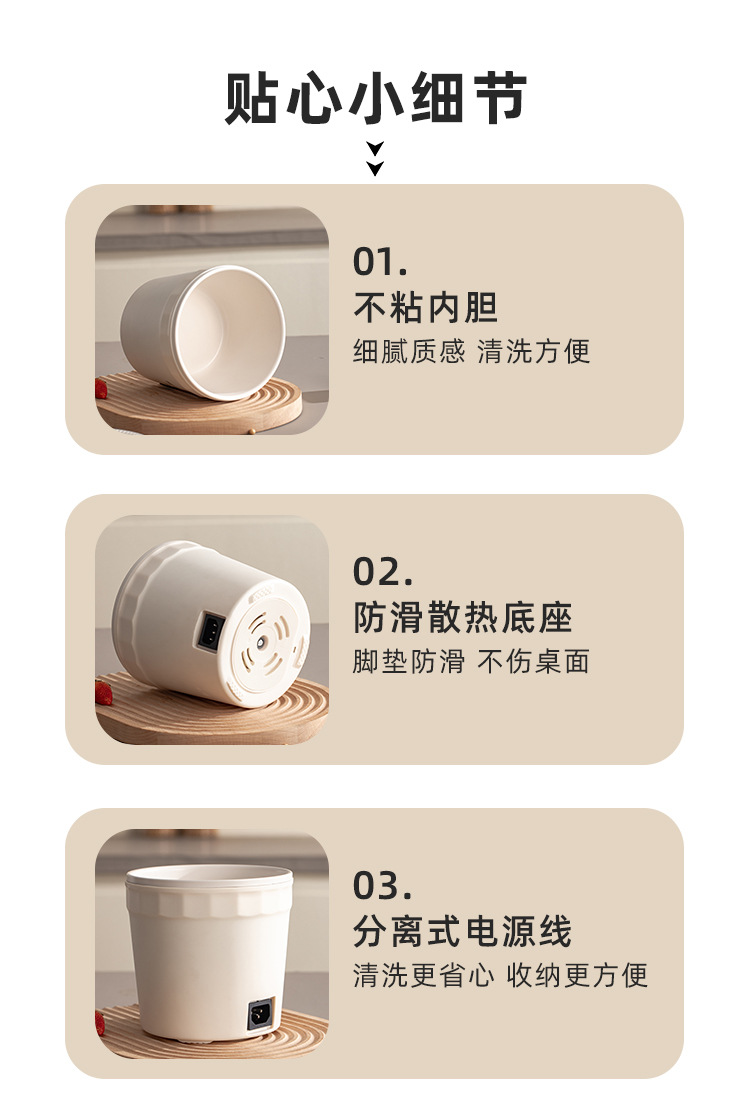 贴心小细节

01.
不粘内胆
细腻质感 清洗方便

02.
防滑散热底座
脚垫防滑 不伤桌面

03.
分离式电源线
清洗更省心 收纳更方便