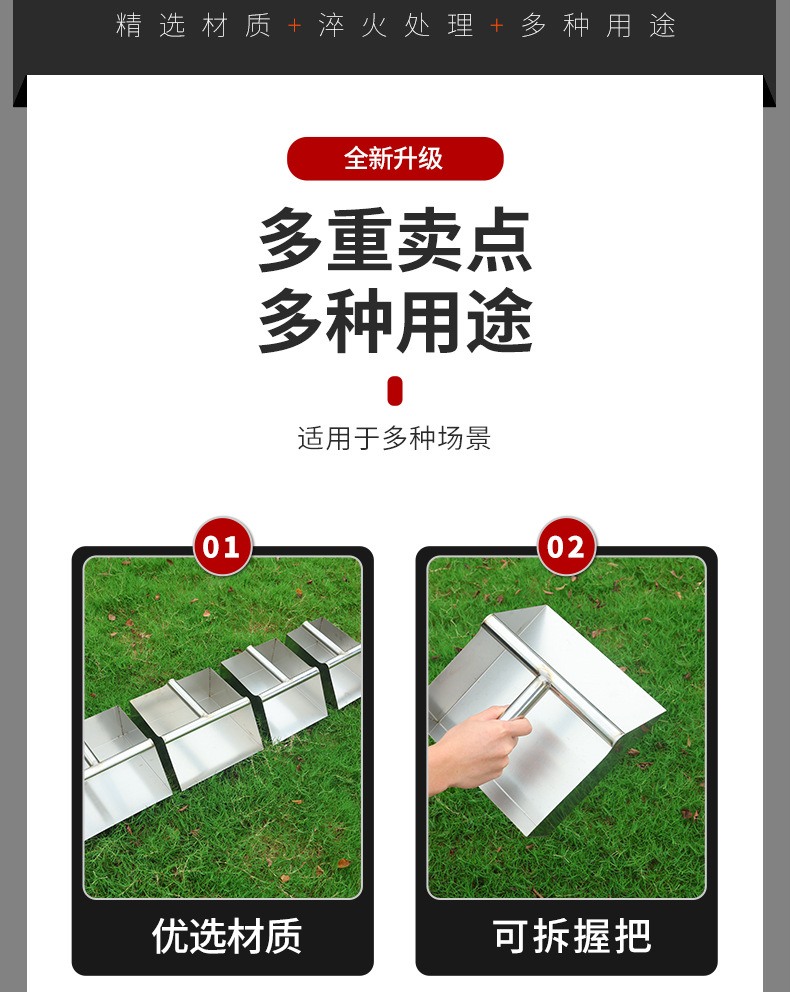 精选材质 + 淬火处理 + 多种用途

全新升级

多重卖点
多种用途

适用于多种场景

01

优选材质

02

可拆握把