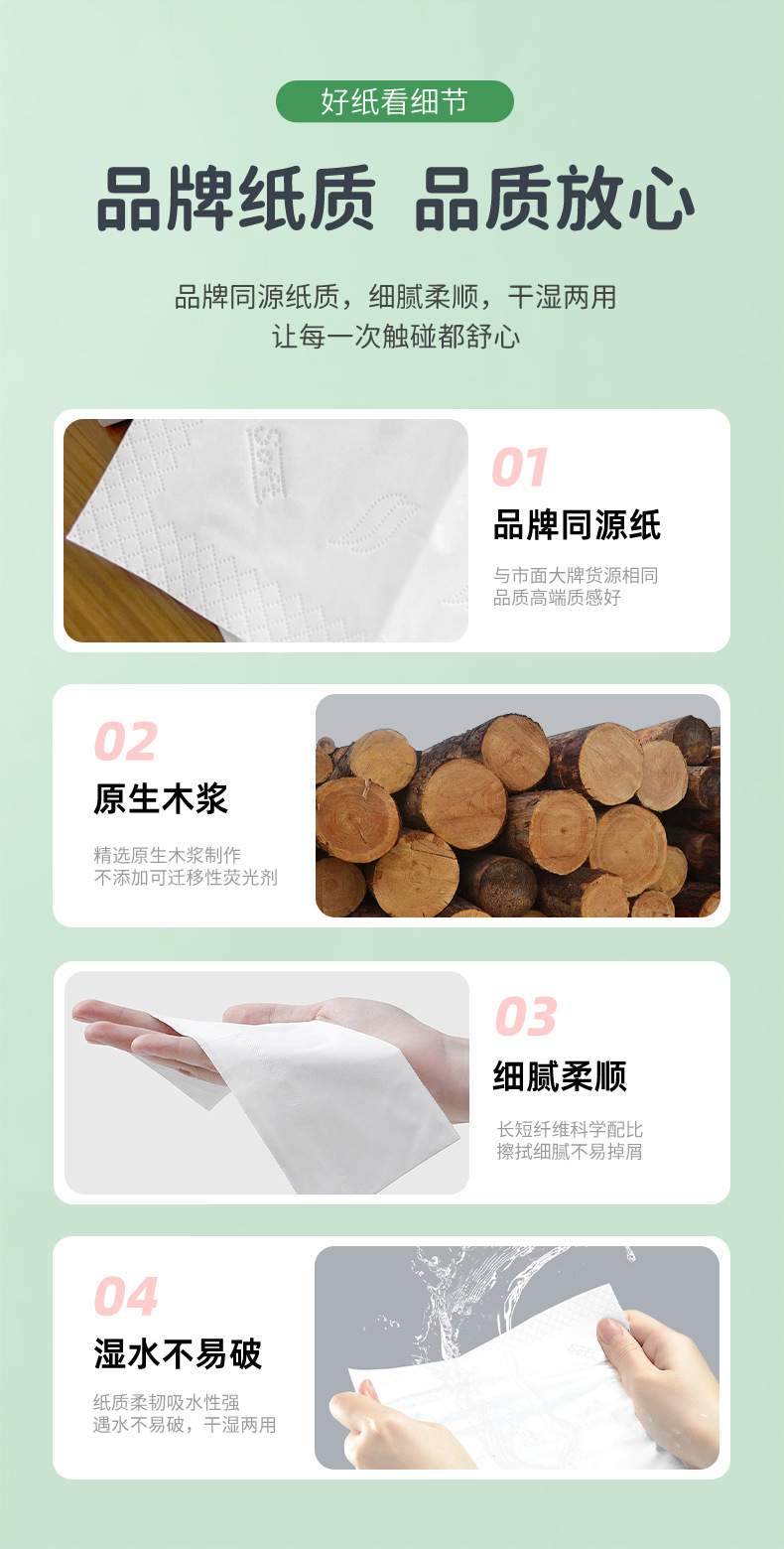 好纸看细节

品牌纸质 品质放心

品牌同源纸质，细腻柔顺，干湿两用
让每一次触碰都舒心

01
品牌同源纸
与市面大牌货源相同
品质高端质感好

02
原生木浆
精选原生木浆制作
不添加可迁移性荧光剂

03
细腻柔顺
长短纤维科学配比
擦拭细腻不易掉屑

04
湿水不易破
纸质柔韧吸水性强
遇水不易破，干湿两用